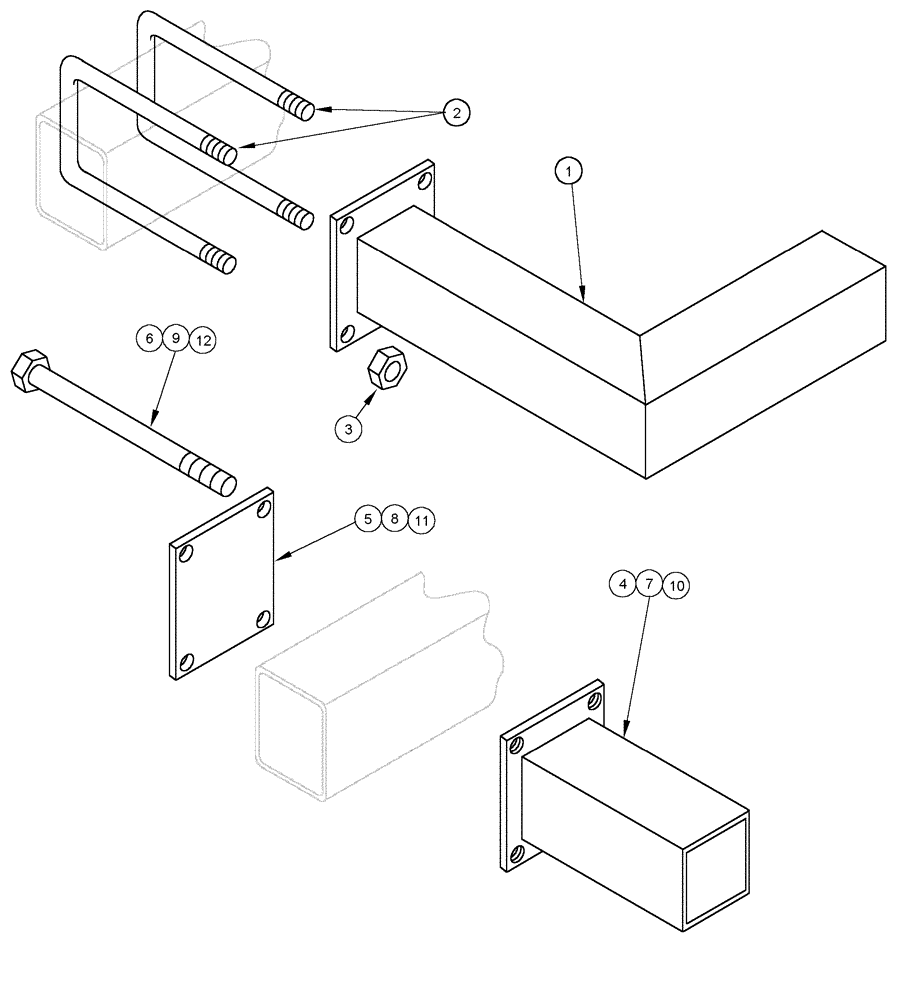 2
1
6 9 12
3
5 8 11
4 7 10