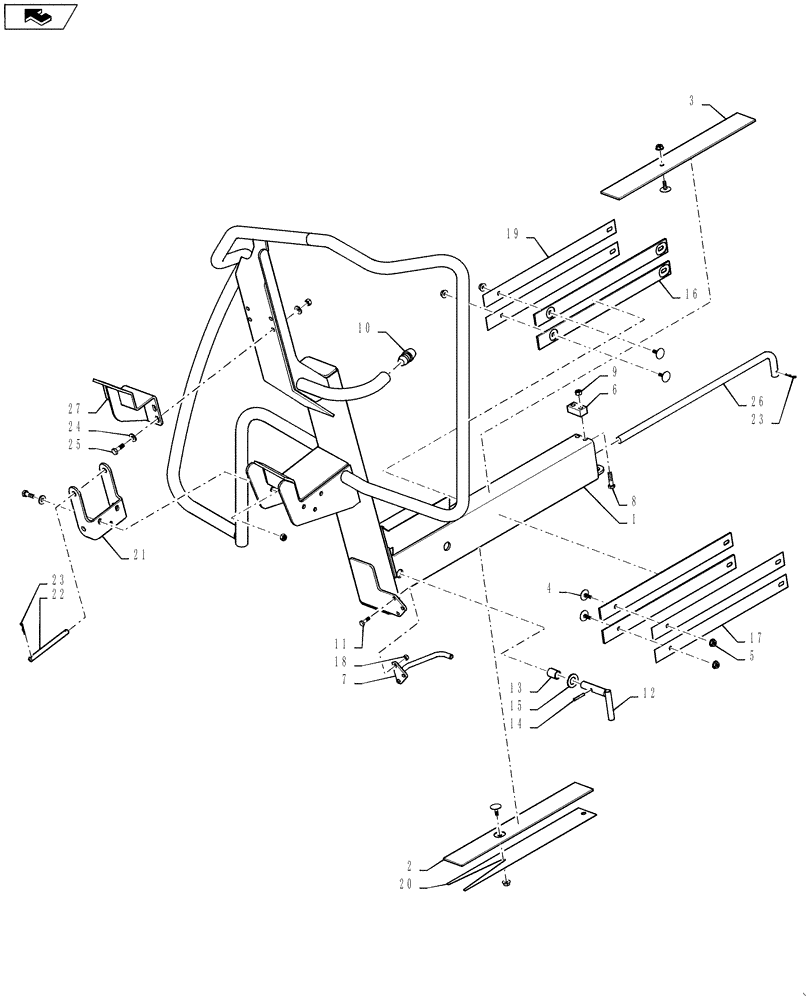 3
19
16
10
9
6
26
23
27
24
25
8
1
21
23
22
4
17
5
11
18
7
13
15
14
12
2
20