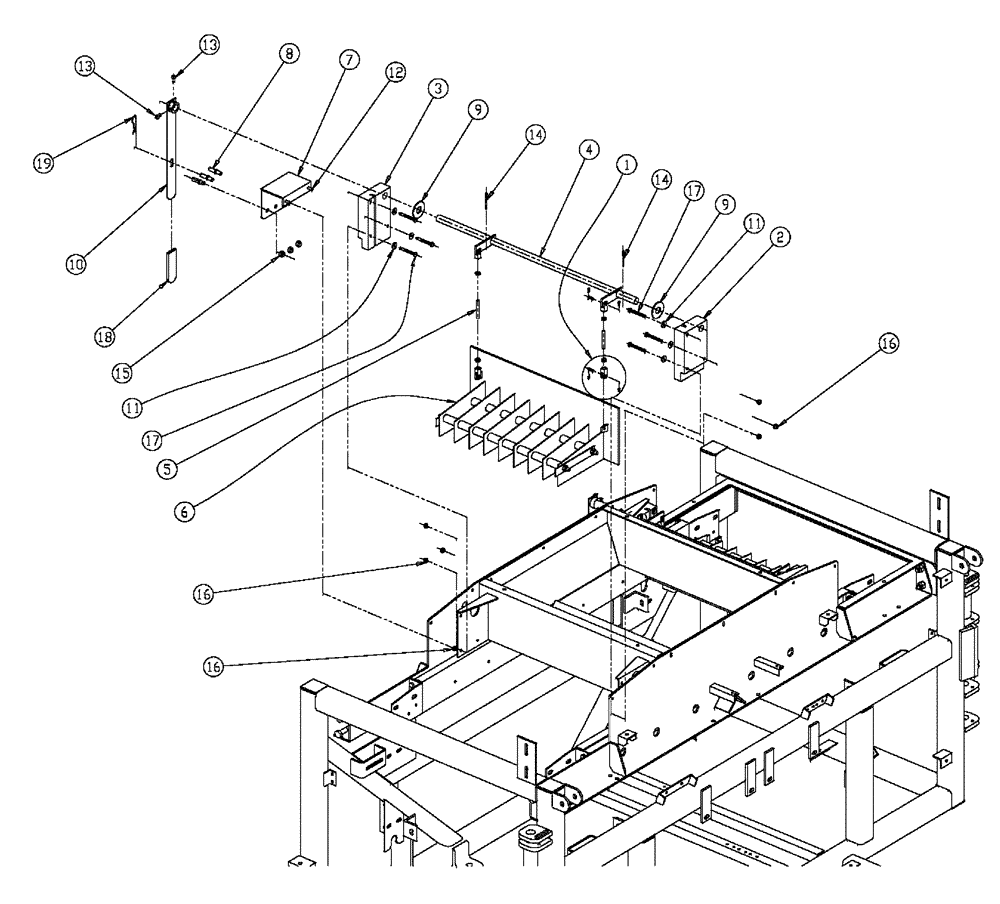 13
13
8
7
12
3
9
14
4
1
14
17
9
11
2
19
10
18
15
11
17
5
6
16
16
16