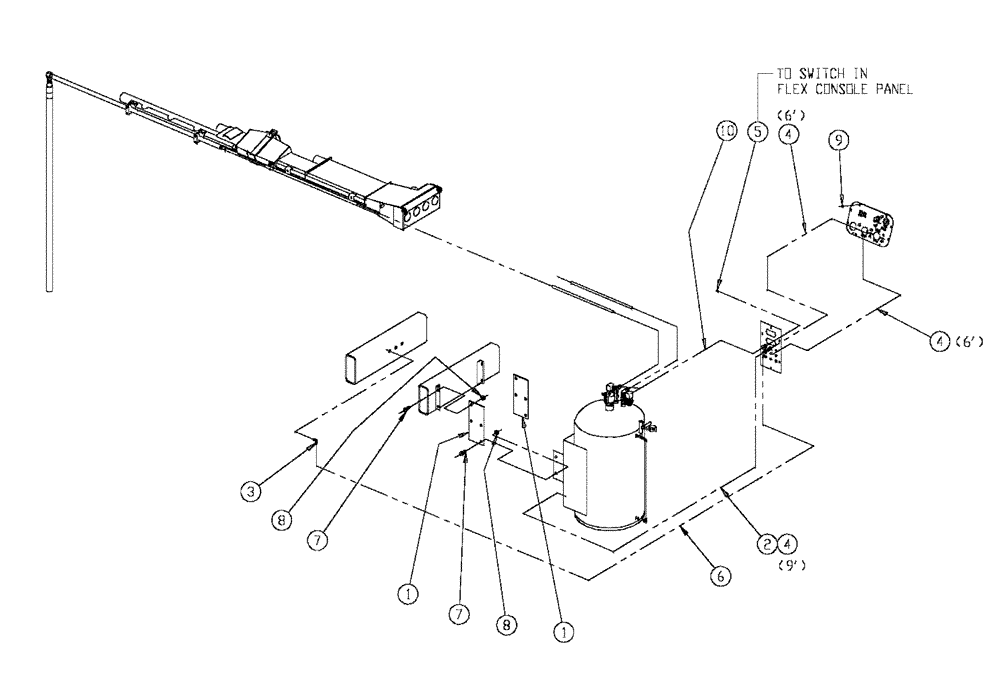 TO SWITCH IN
FLEX CONSOLE PANEL

10
5
(6')
4
9
4 (6')
3
8
7
1
7
8
1
6
2 4
(9')