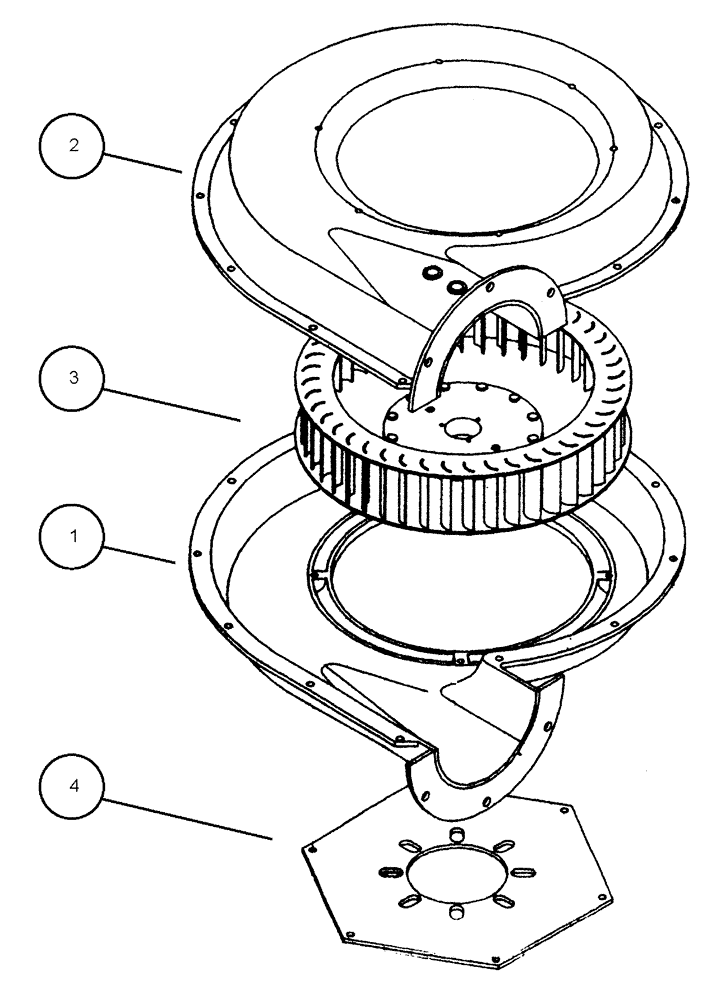 2

3

1

4