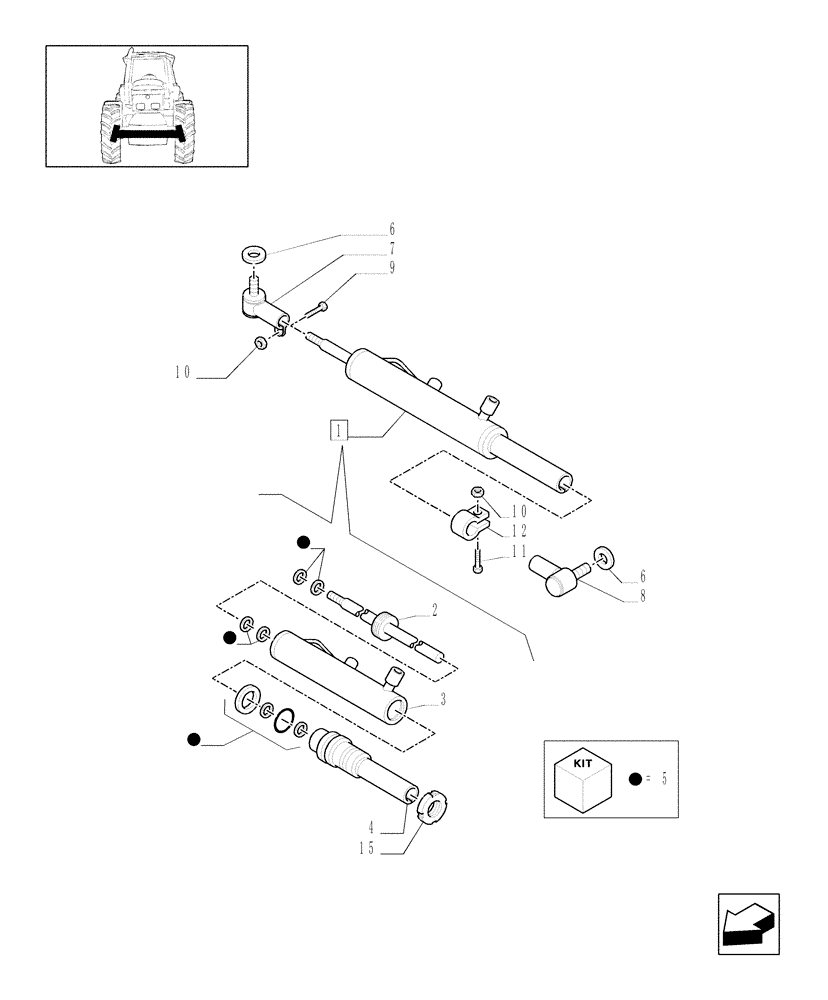 6
7
9
10
1
10
12
11
6
8
2
3
4
15
KIT
= 5