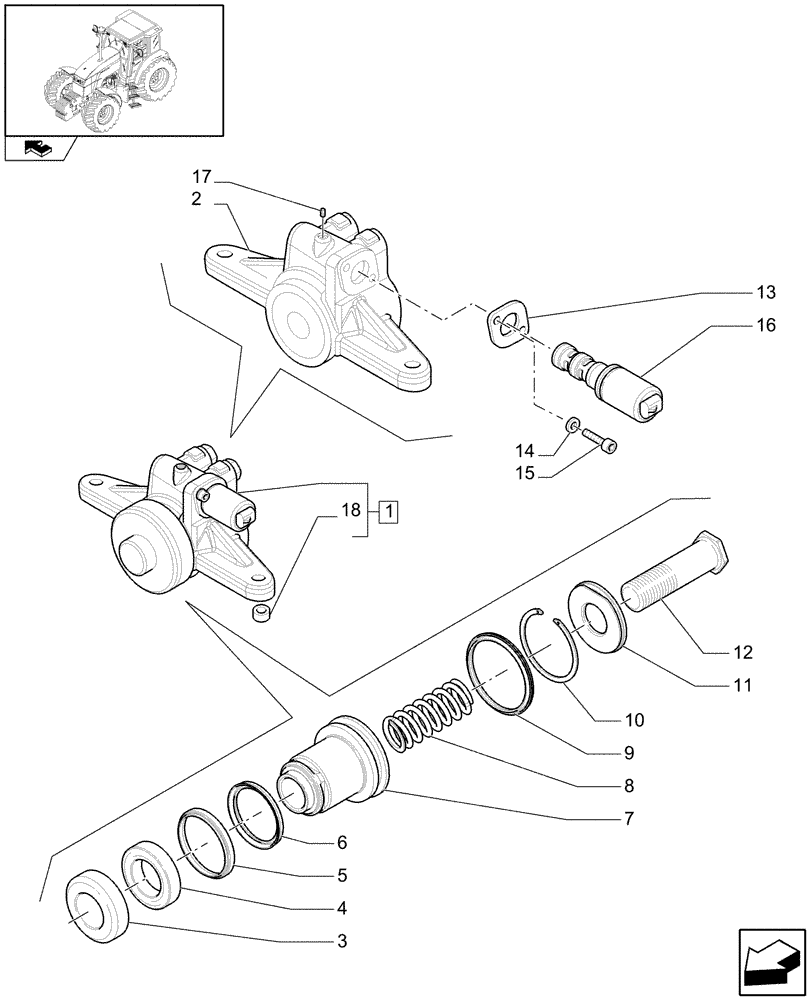 17
2
13
16
14
15
18
1
12
11
10
9
8
7
6
5
4
3