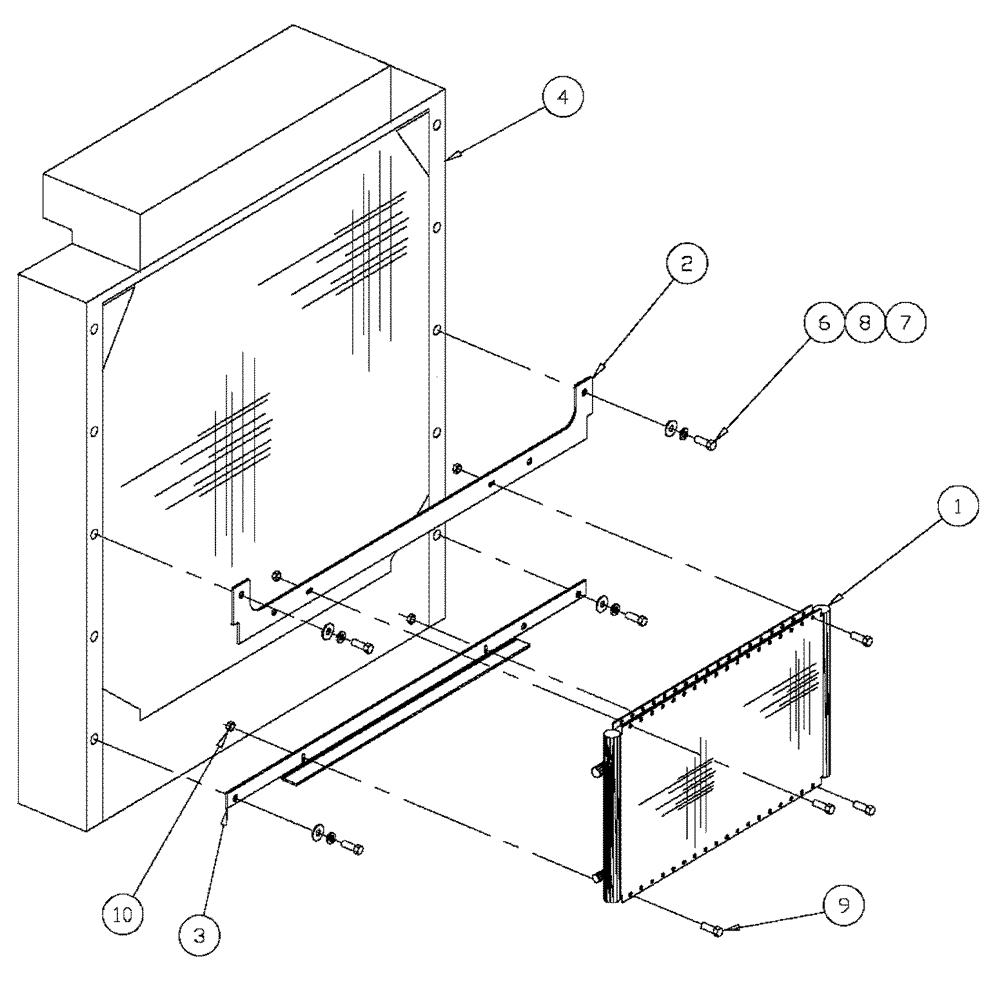 4

2

6 8 7

1

10

3

9