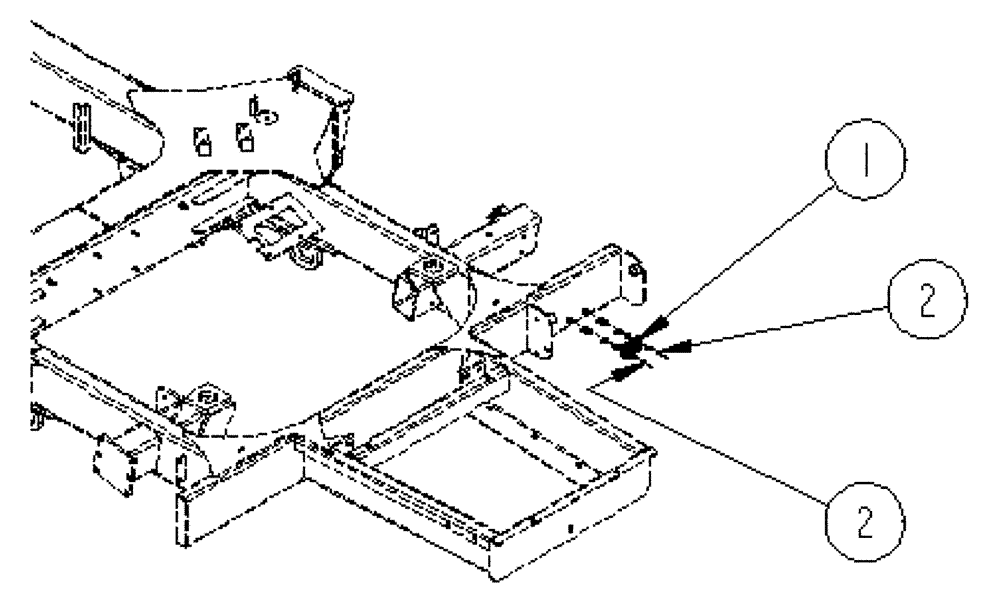 1
2
2