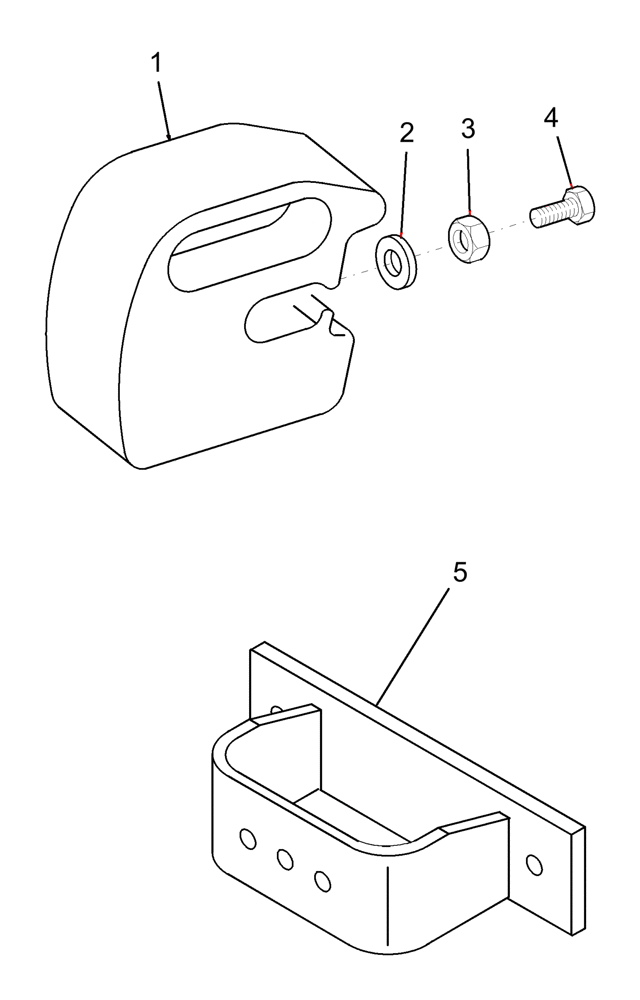 1
2
3
4
5