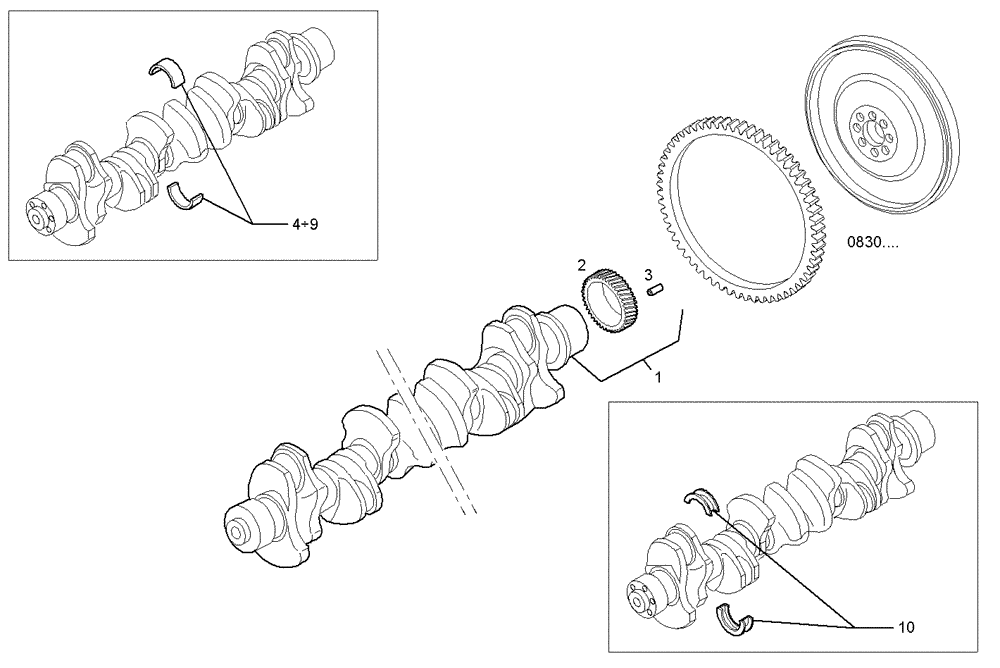 4÷9

0830....

2

3

1

10