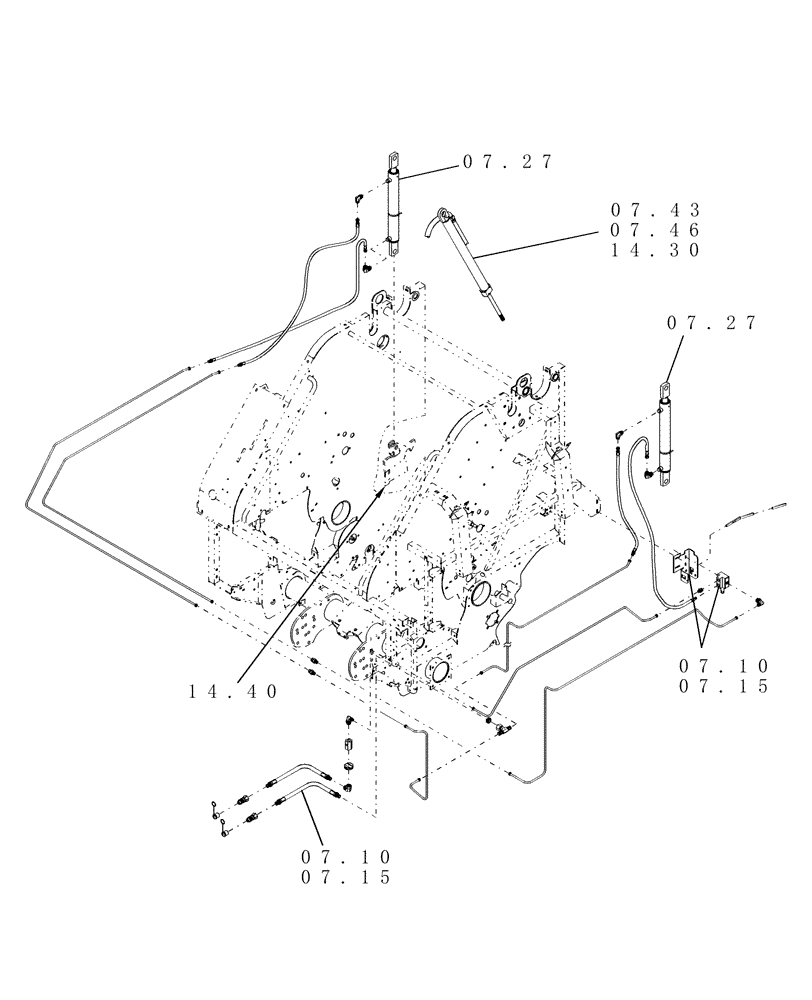 07.27

07.43
07.46
14.30

07.27

07.10
07.15

14.40

07.10
07.15