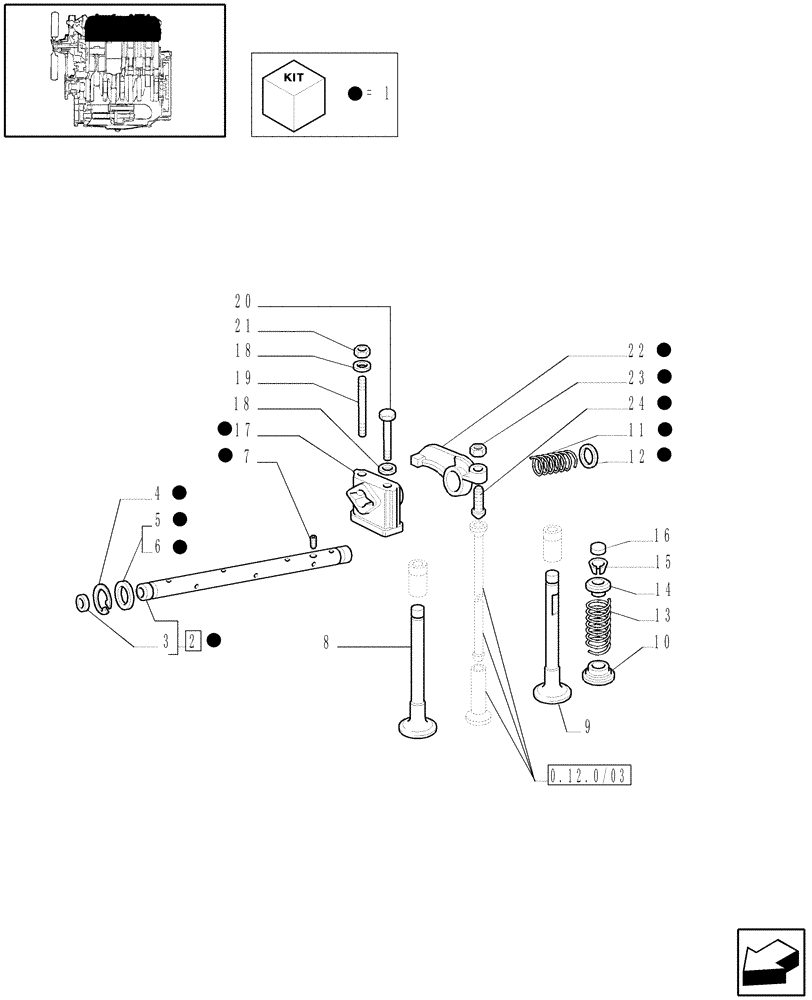 KIT

= 1

20
21
18
19
18
17
7
22
23
24
11
12
4
5
6
3
2
8
16
15
14
13
10
9
0.12.0/03