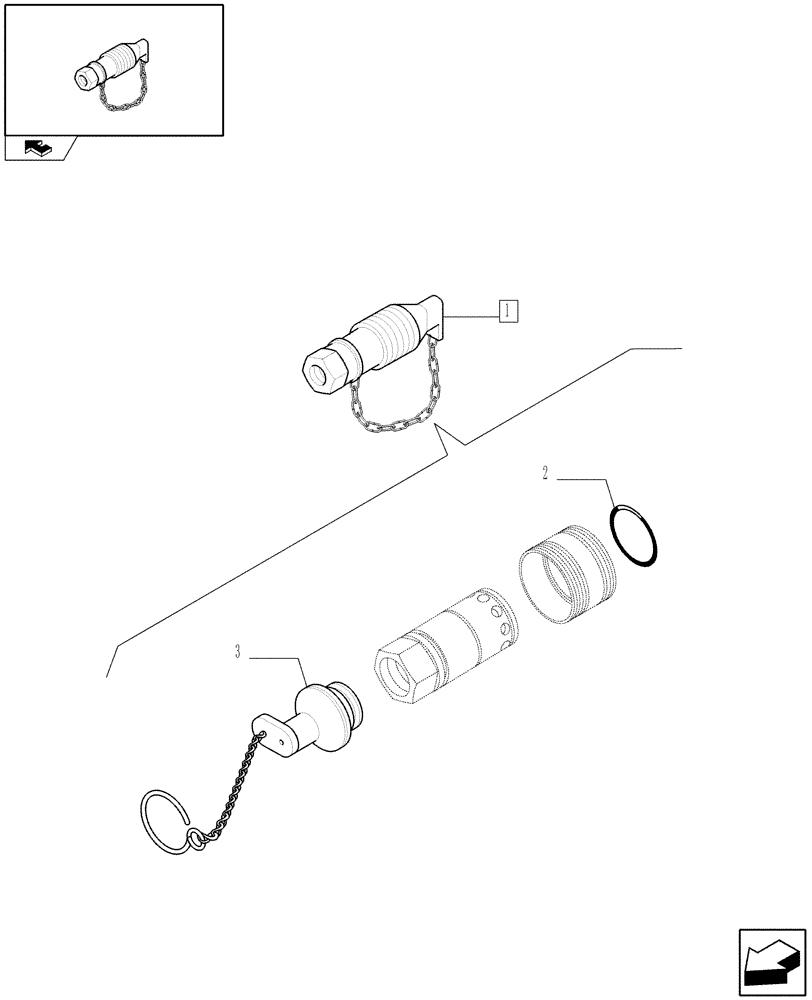 1

2

3