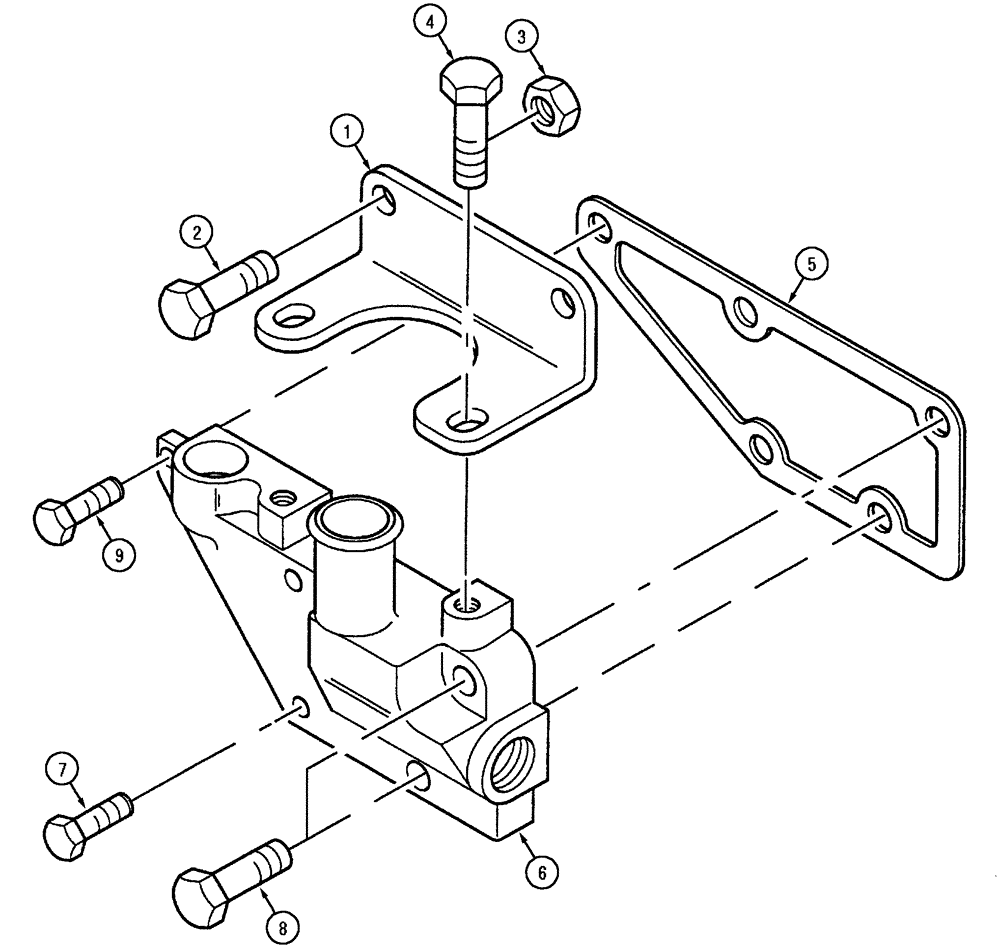 4
3
1
2
5
9
7
6
8