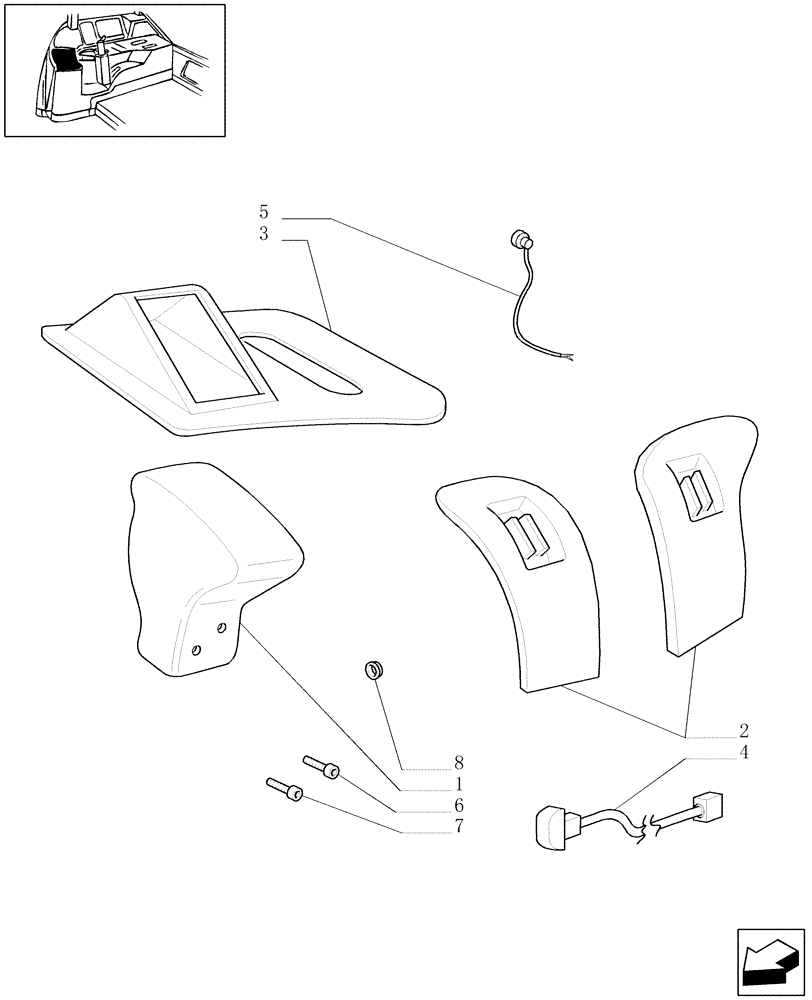 5
3
8
1
6
7
2
4