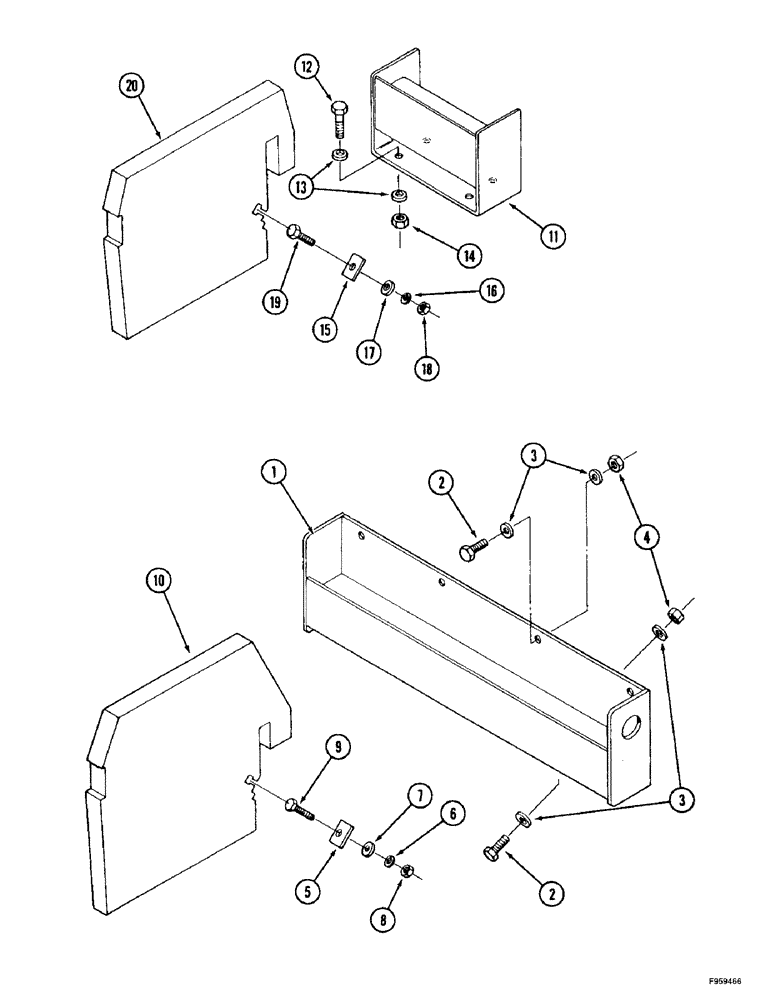 20
12
13
11
14
19
15
17
16
18

1
2
3
4
10
9
7
6
5
8
3
2

F959466