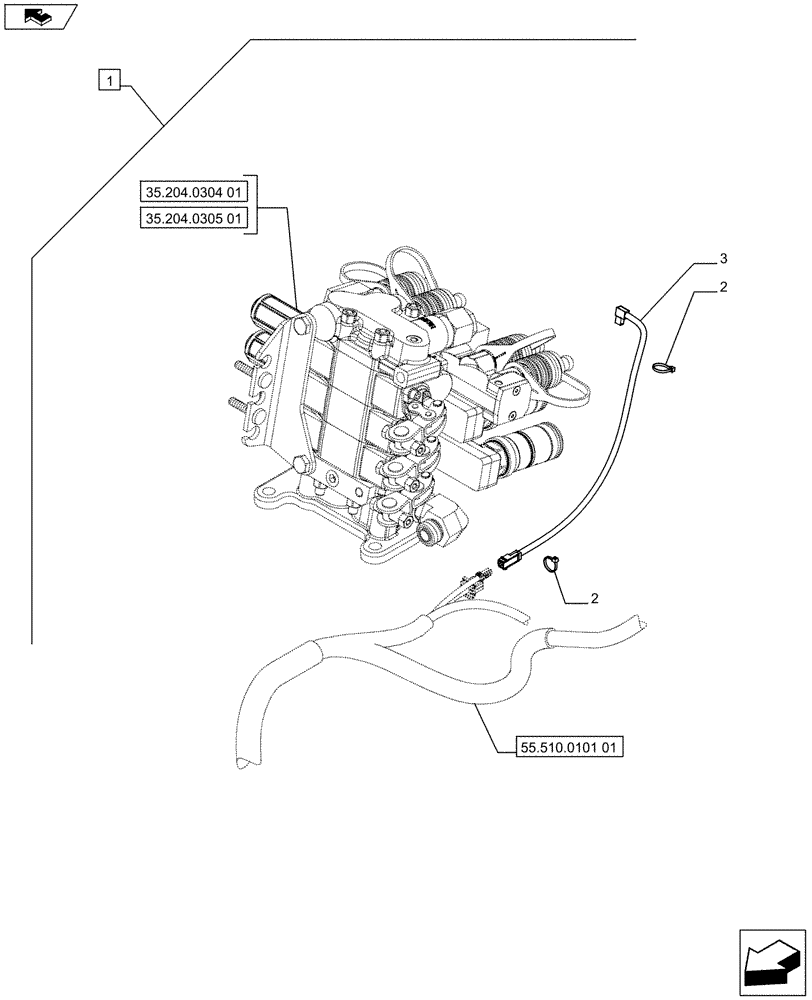 1

35.204.0304 01

35.204.0305 01

3

2

2

55.510.0101 01