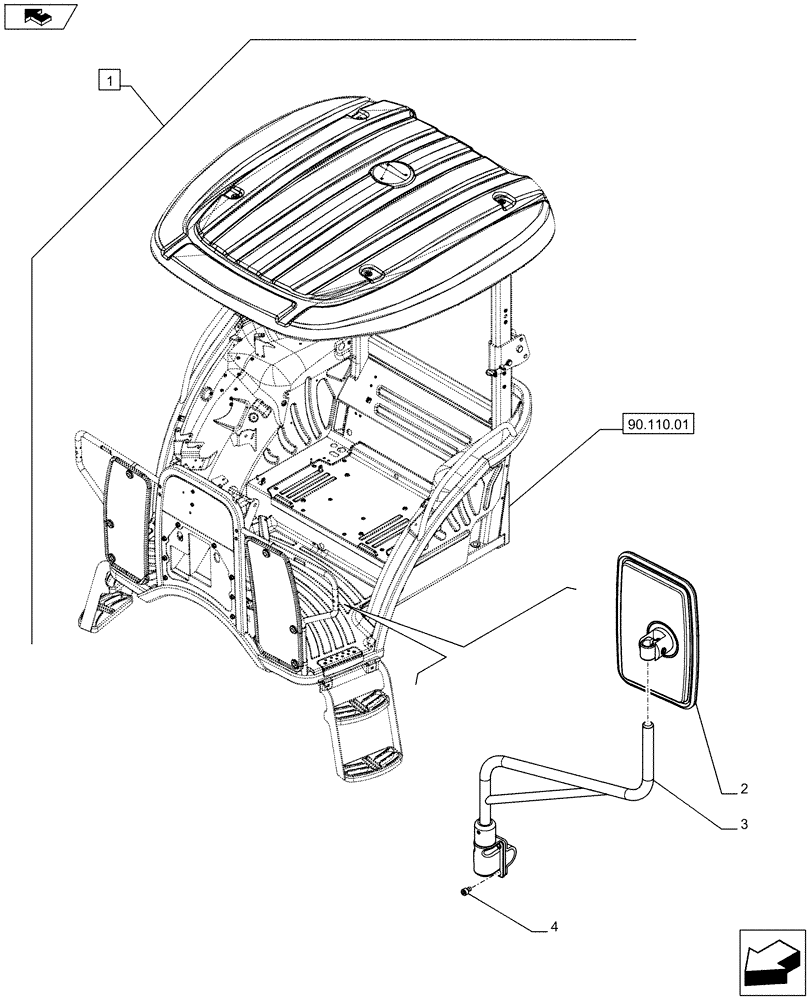 1

90.110.01

2

3

4