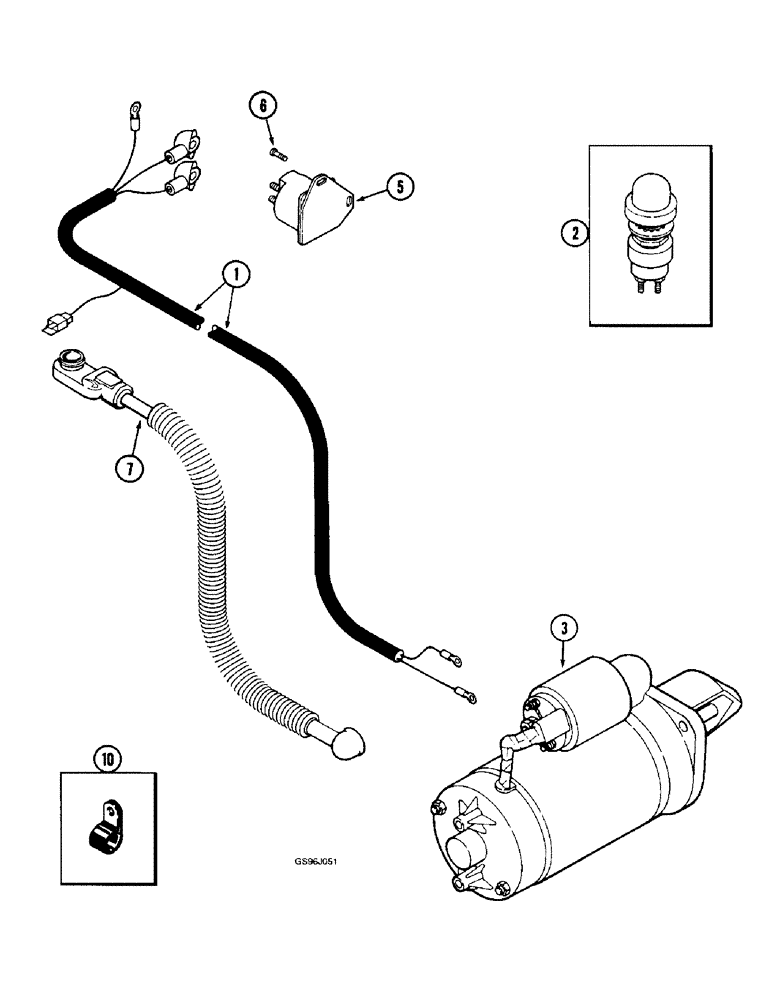 6
5
2
1
7
3
10
GS96J051