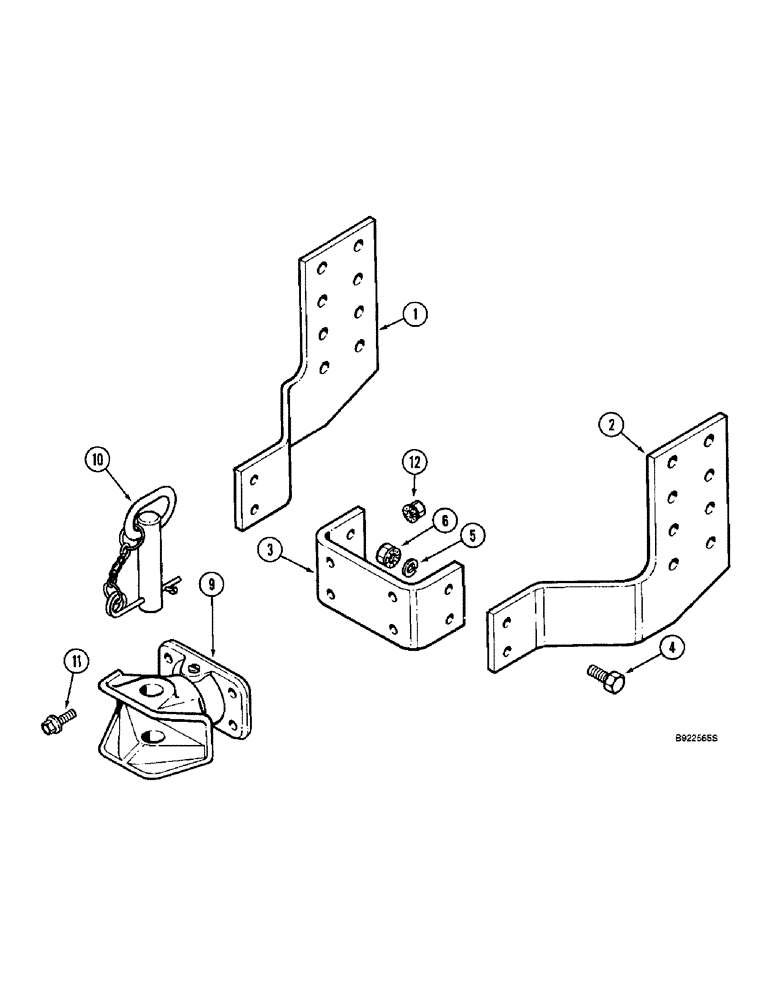 1
2
10
12
6
5
3
9
4
11
B922565S