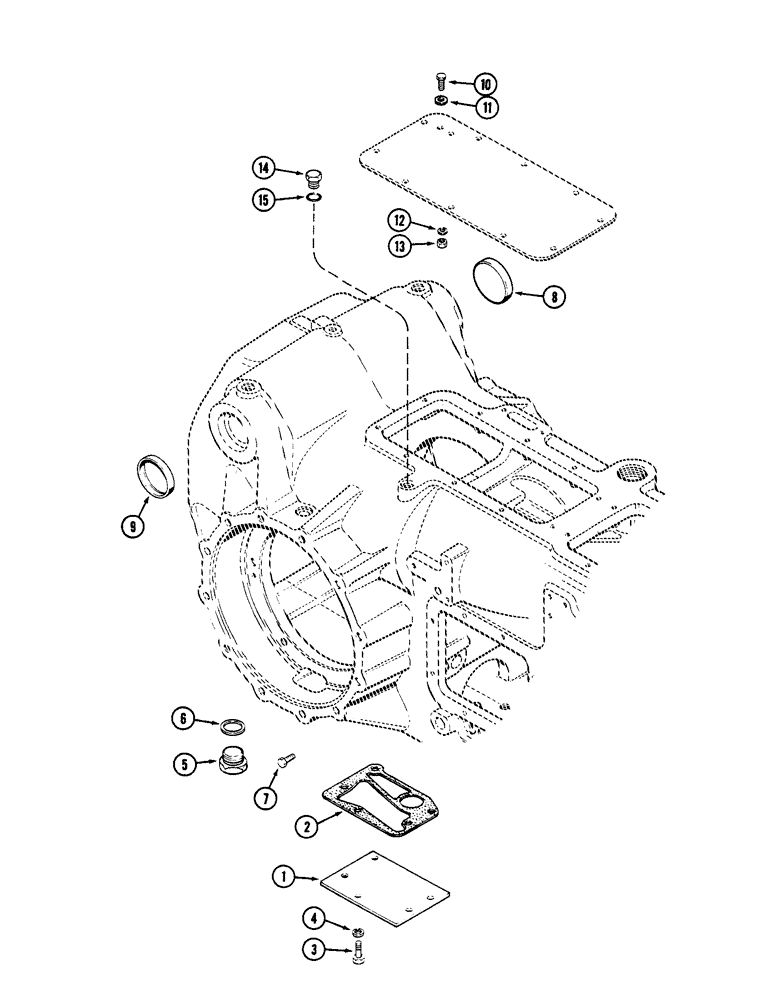 10
11
14
15
12
13
8
9
6
5
7
2
1
4
3