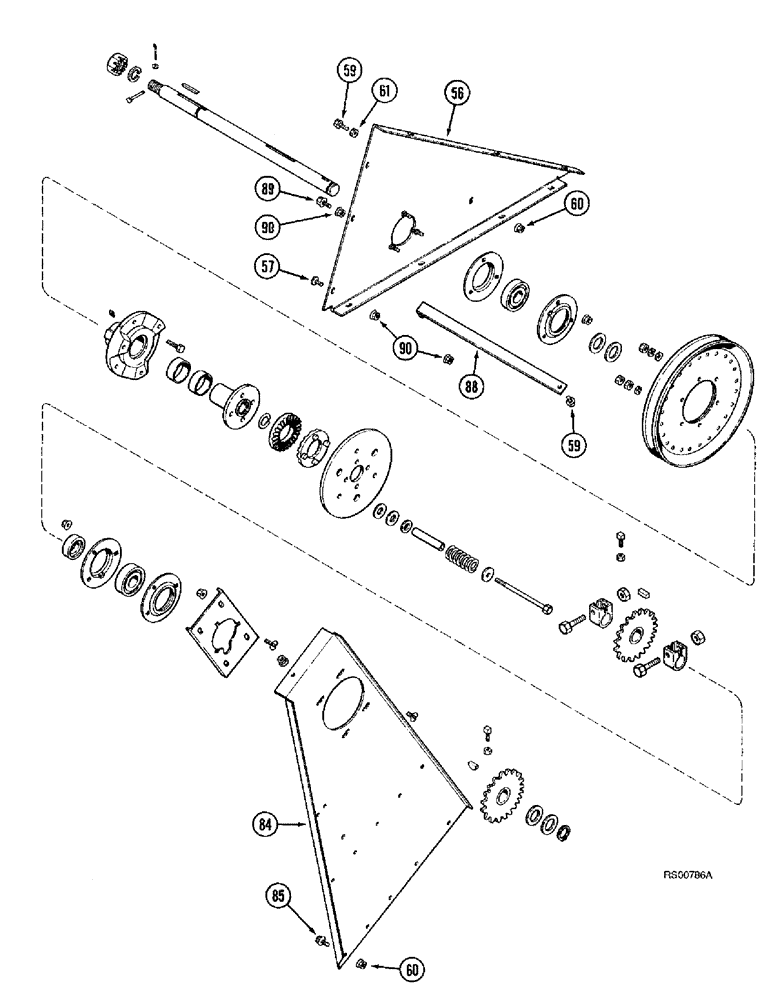 59
61
56
89
90
60
57
90
88
59
84
85
60
RS00786A