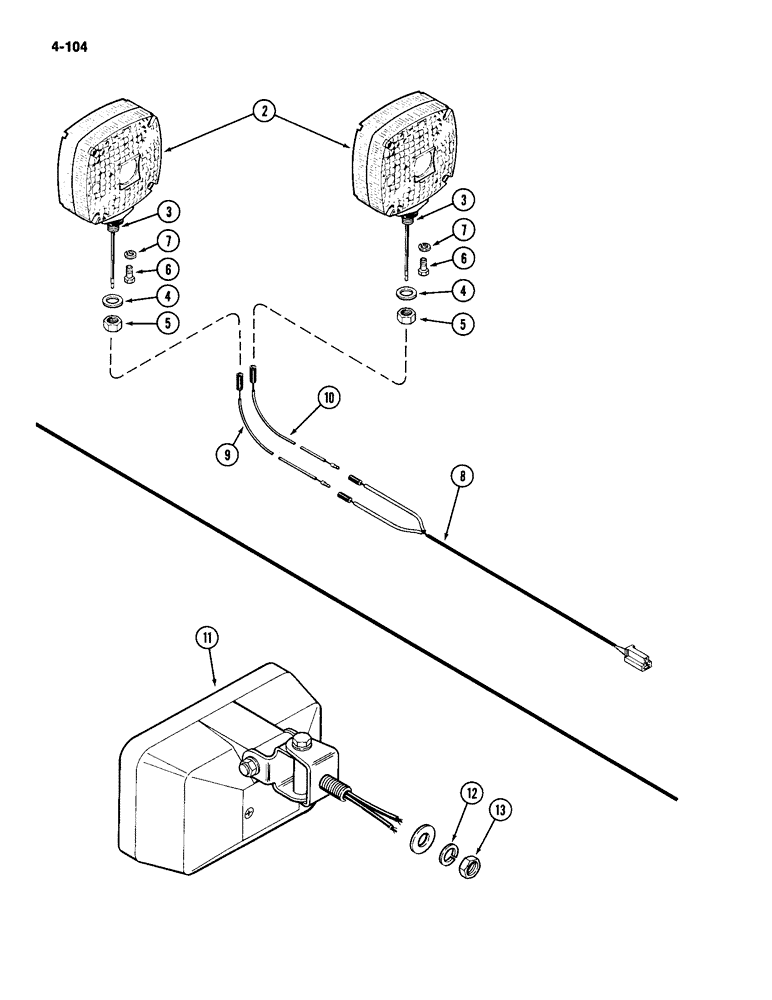 4-104

2
3
7
6
4
5
3
7
6
4
5
10
9
8
11
12
13