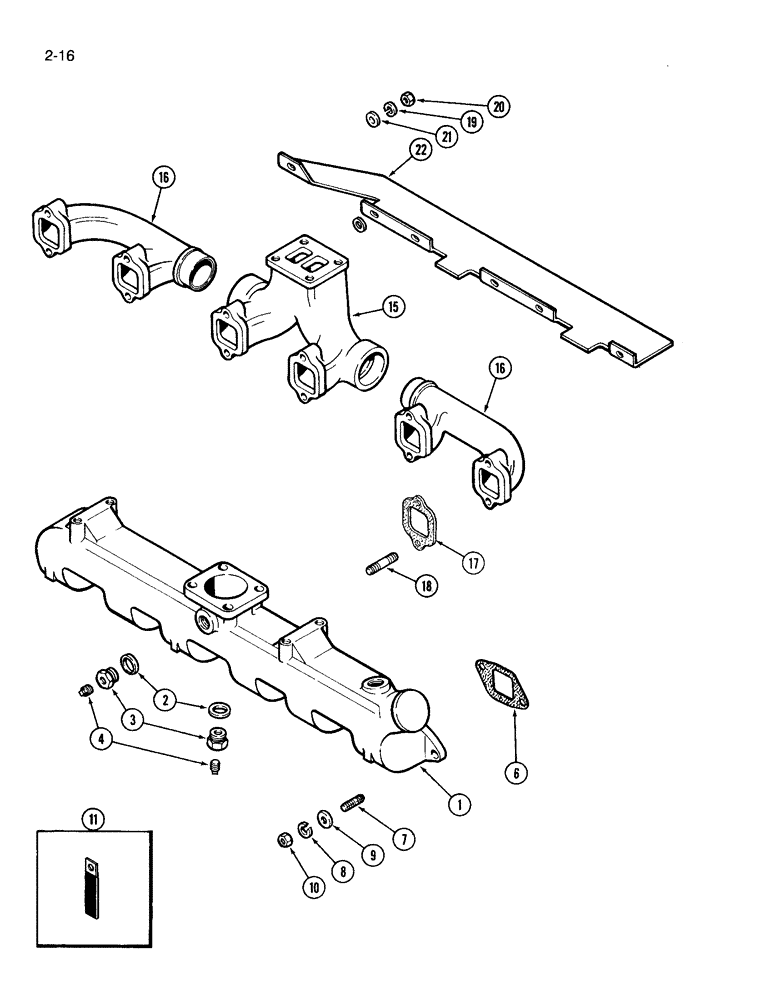 2-16

20
19
21
22
16
15
16
17
18
2
3
4
6
1
7
9
8
10
11