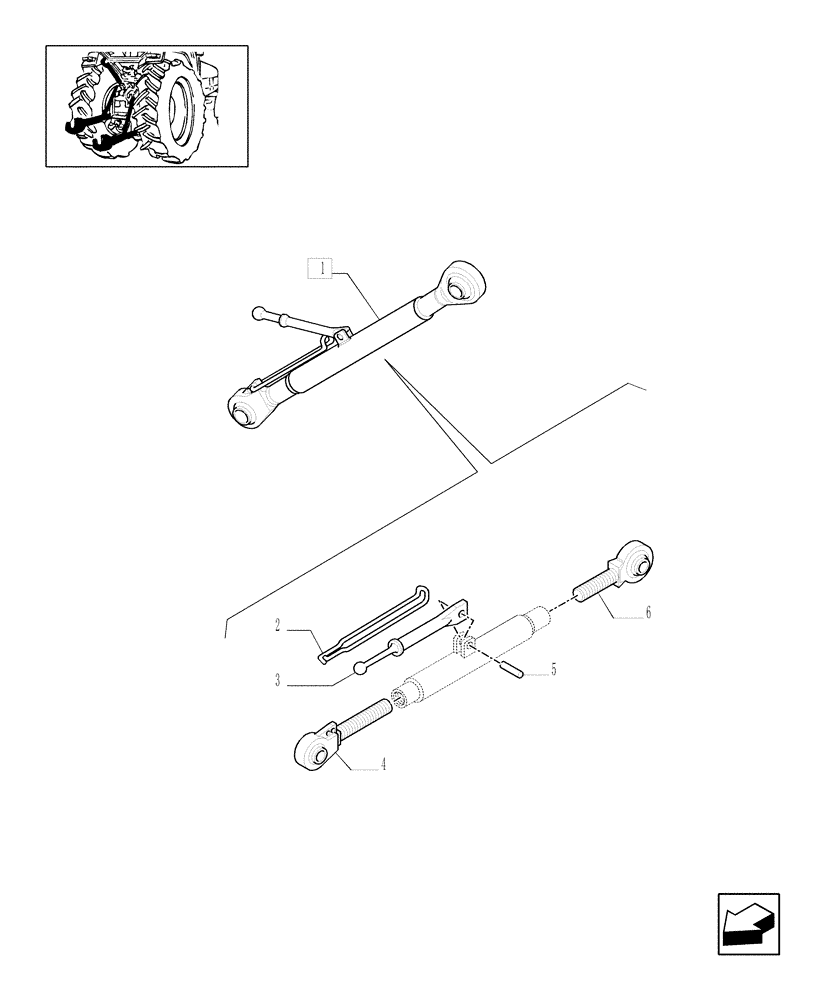 1

2

3

4

5

6