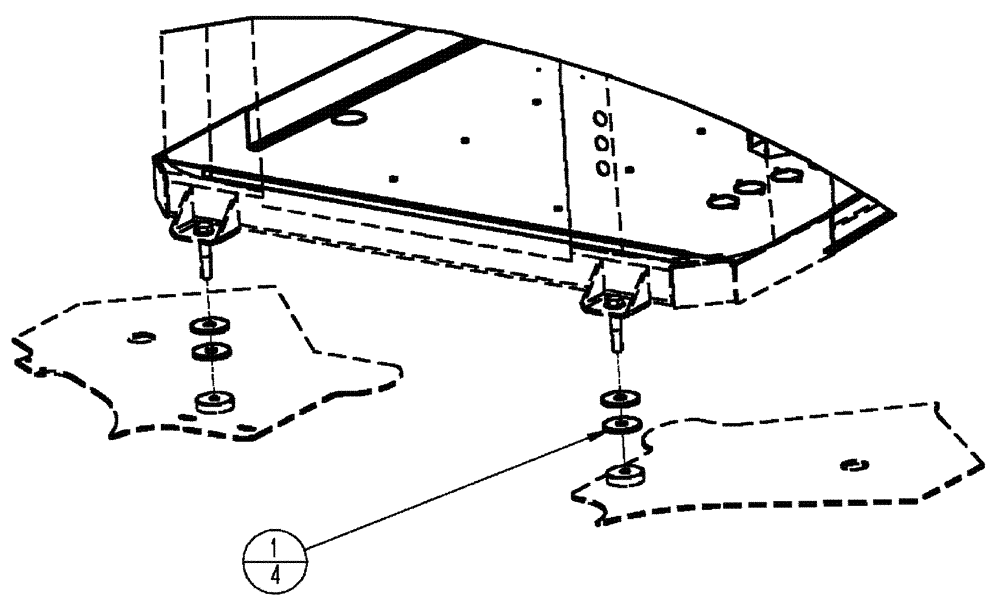 1
4