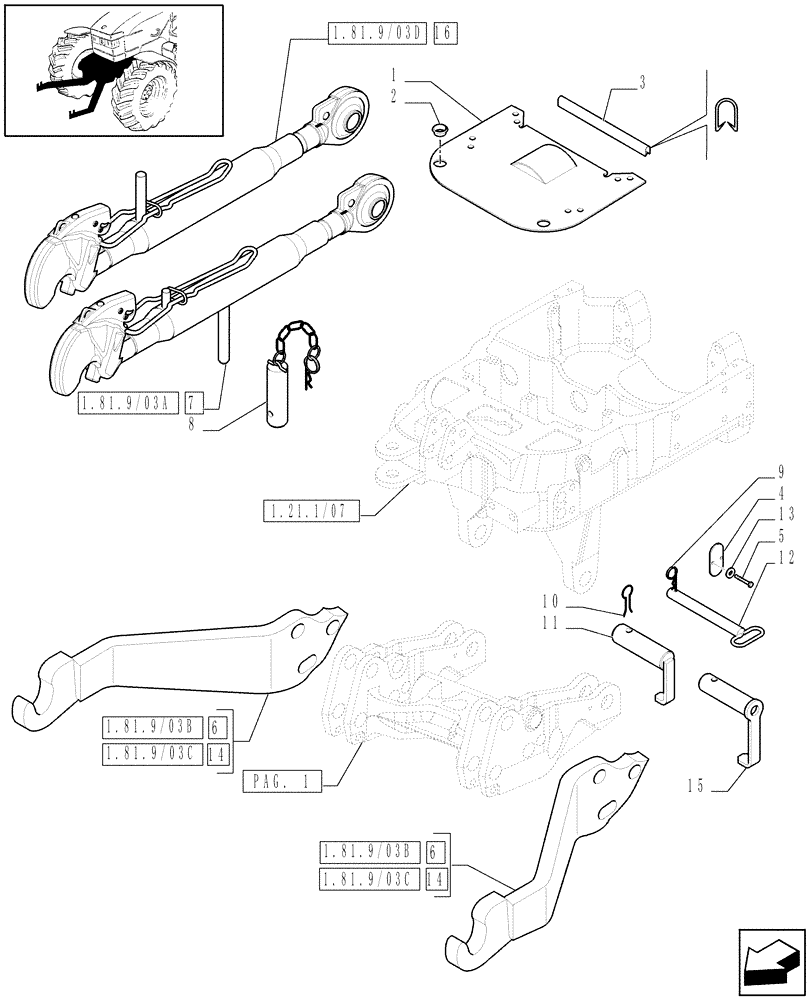 1.81.9/03D 16
1
2
3
1.81.9/03A 7
8
1.21.1/07
9
4
13
5
12
10
11
1.81.9/03B 6
1.81.9/03C 14
PAG. 1
15
1.81.9/03B 6
1.81.9/03C 14