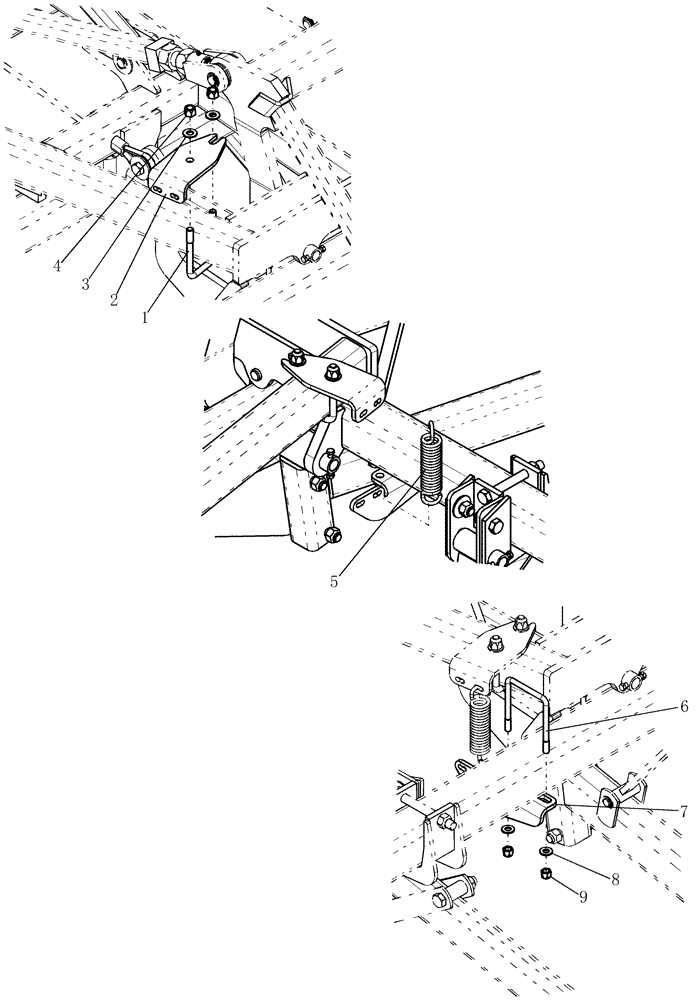 4
3
2
1
5
6
7
8
9