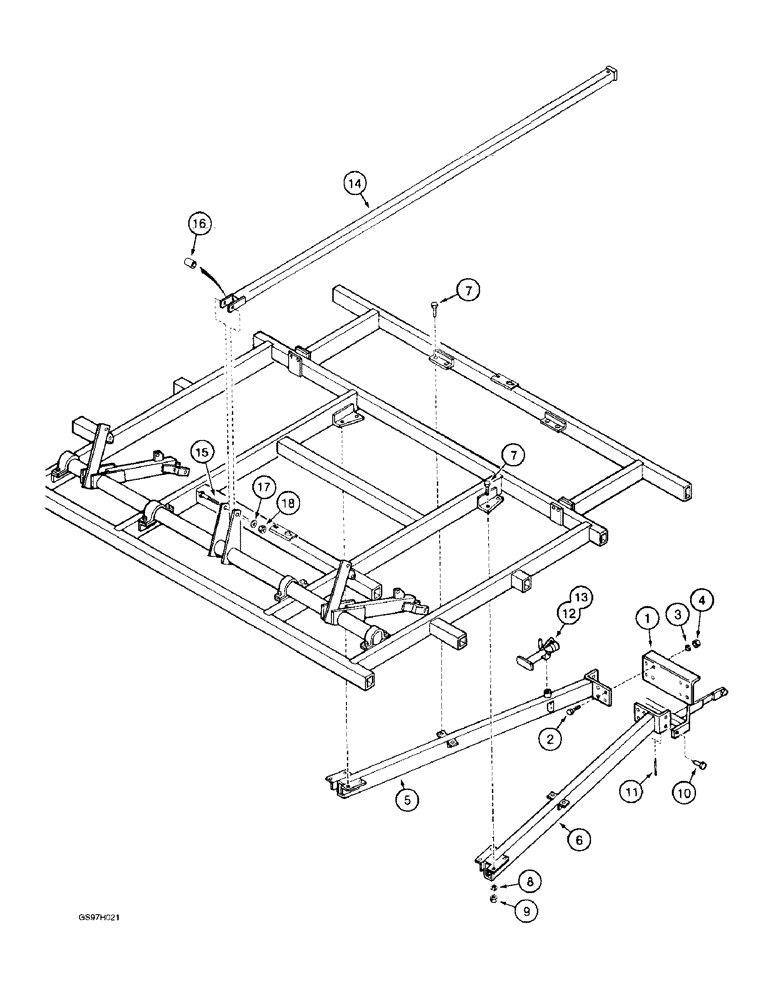 14
16
7
15
17
18
7
13
12
1
3
4
2
5
11
10
6
8
9
GS97H021