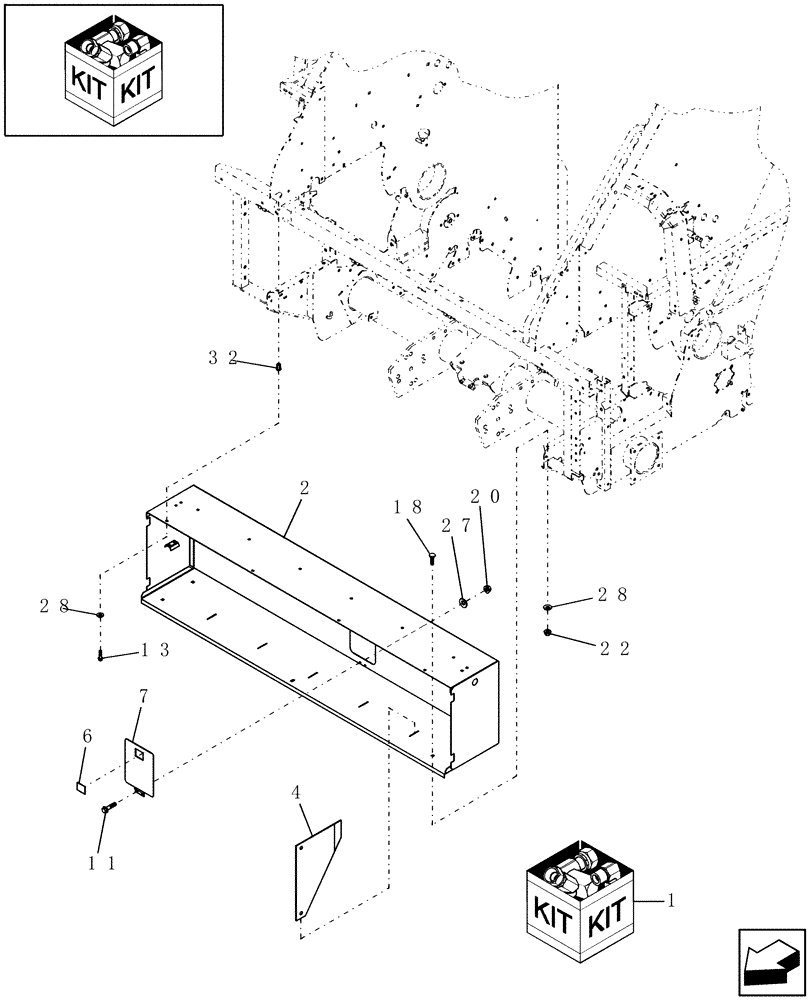 KIT KIT

32

2

18

20

27

28

28

22

13

7

6

11

4

KIT KIT

1