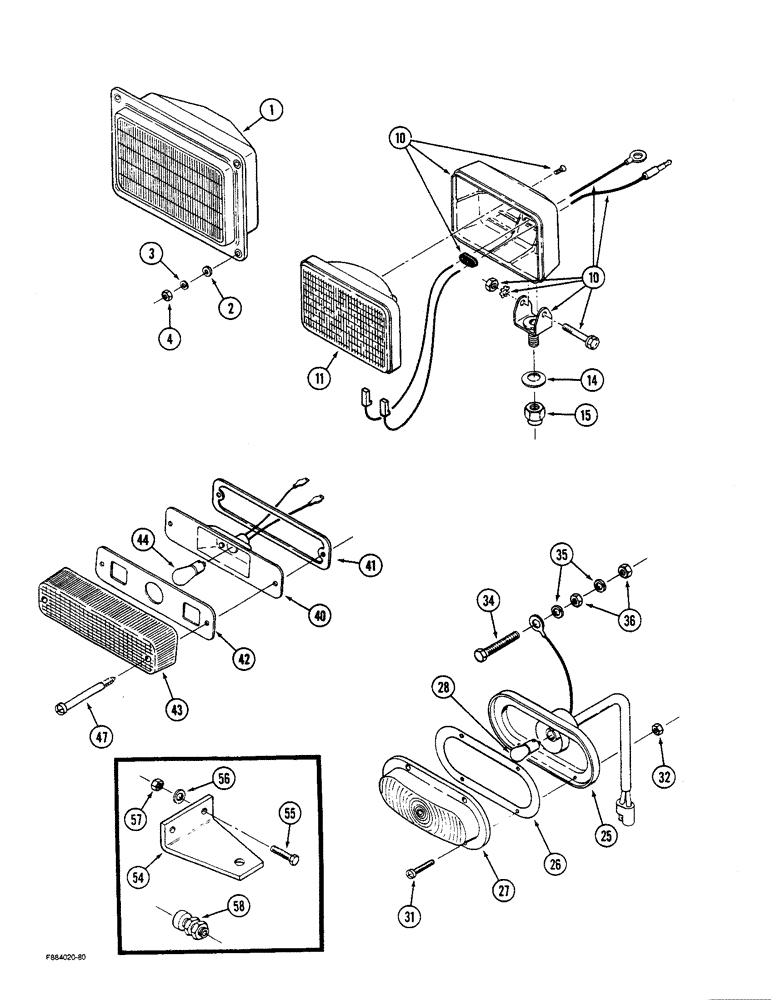 1
10
3
2
4
10
11
14
15
44
41
40
42
43
47
35
34
36
28
32
25
26
27
31
56
57
55
54
58
F864020-80