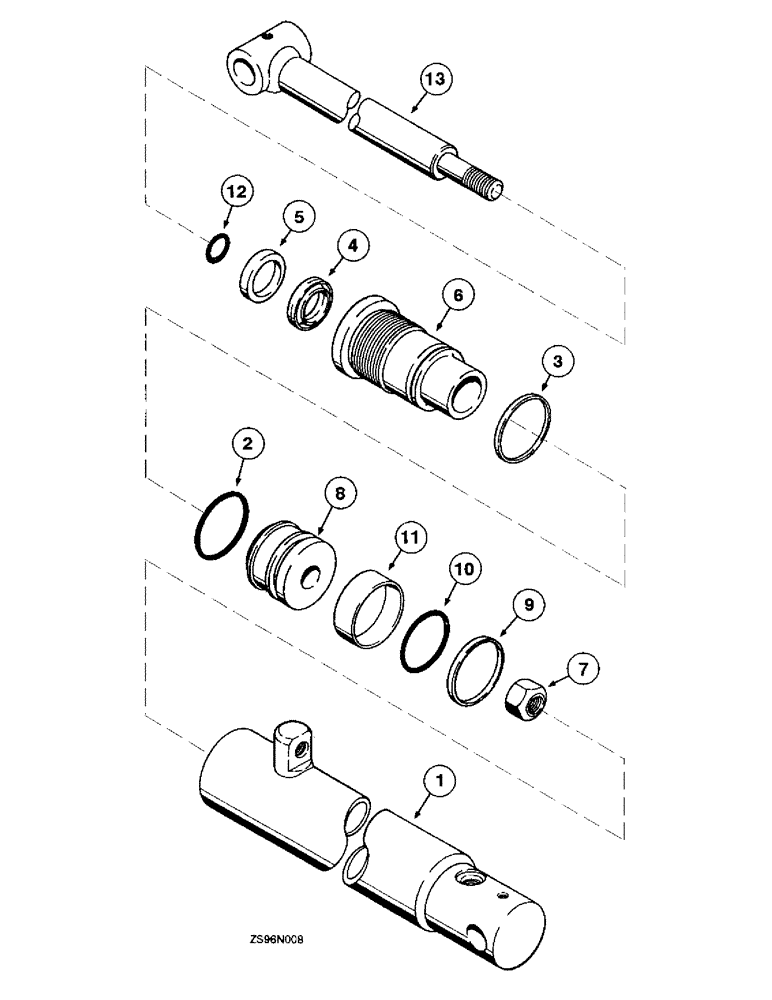 13
12
5
4
6
3
2
8
11
10
9
7
1
ZS96N0C8