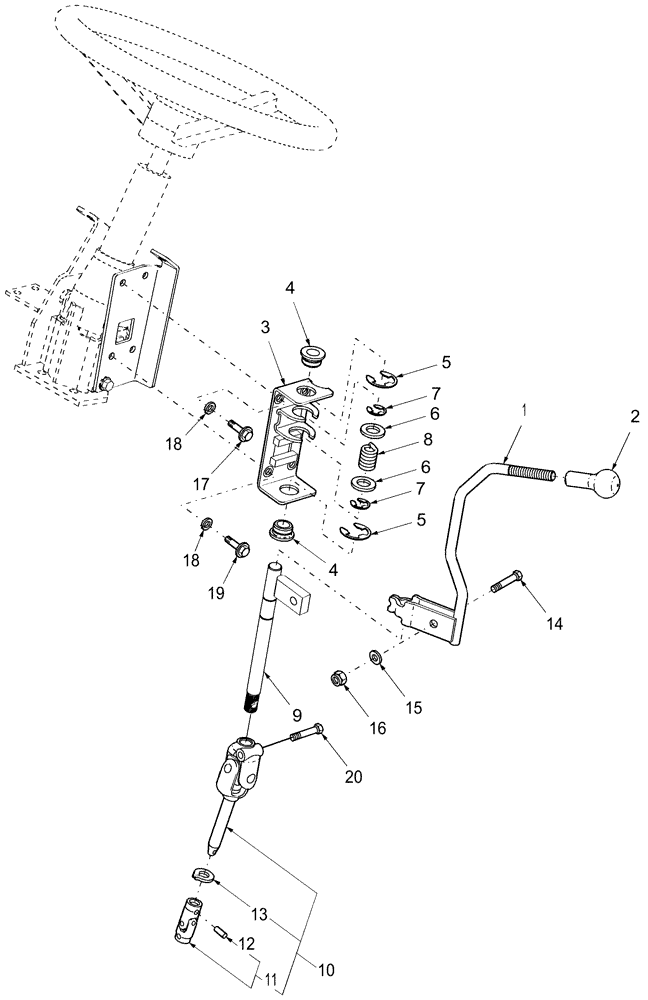 4
3
5
7
6
8
6
7
5
1
2
18
17
18
19
4
14
9
15
16
20
13
12
10
11