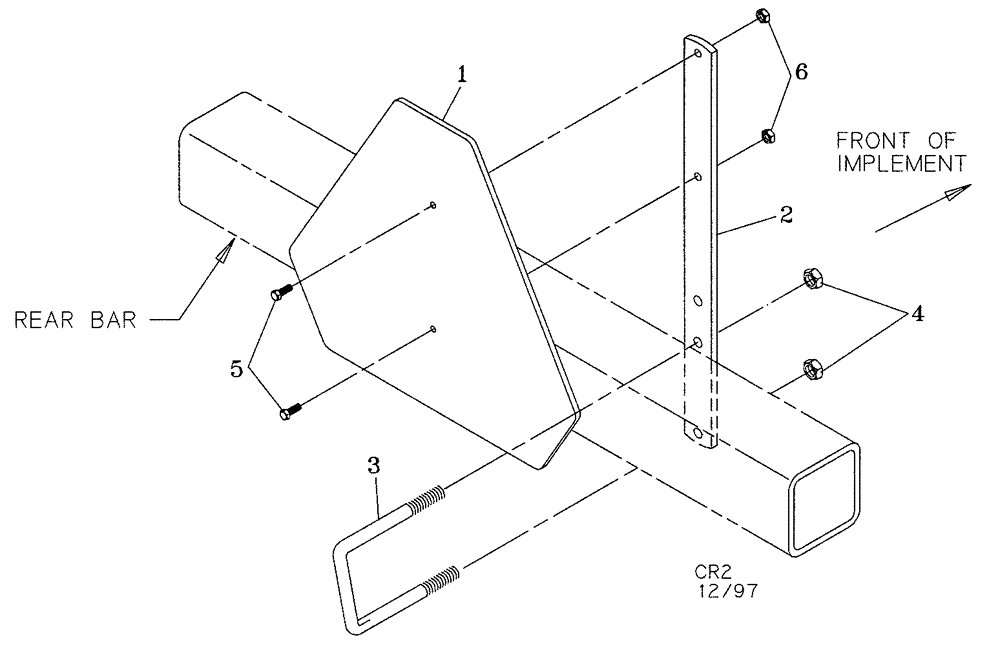 1

6

FRONT OF IMPLEMENT

2

REAR BAR

4

5

3

CR2
12/97