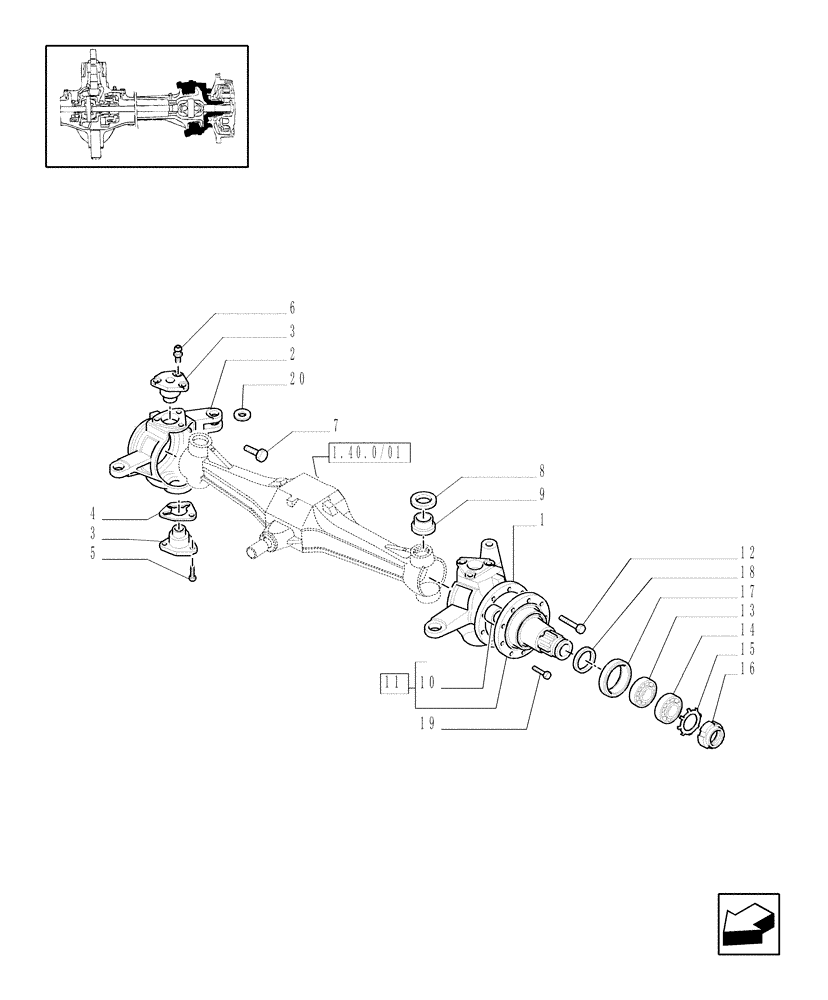 6
3
2
20
7
1.40.0/01
8
9
1
4
3
5
12
18
17
13
14
15
16
11
10
19