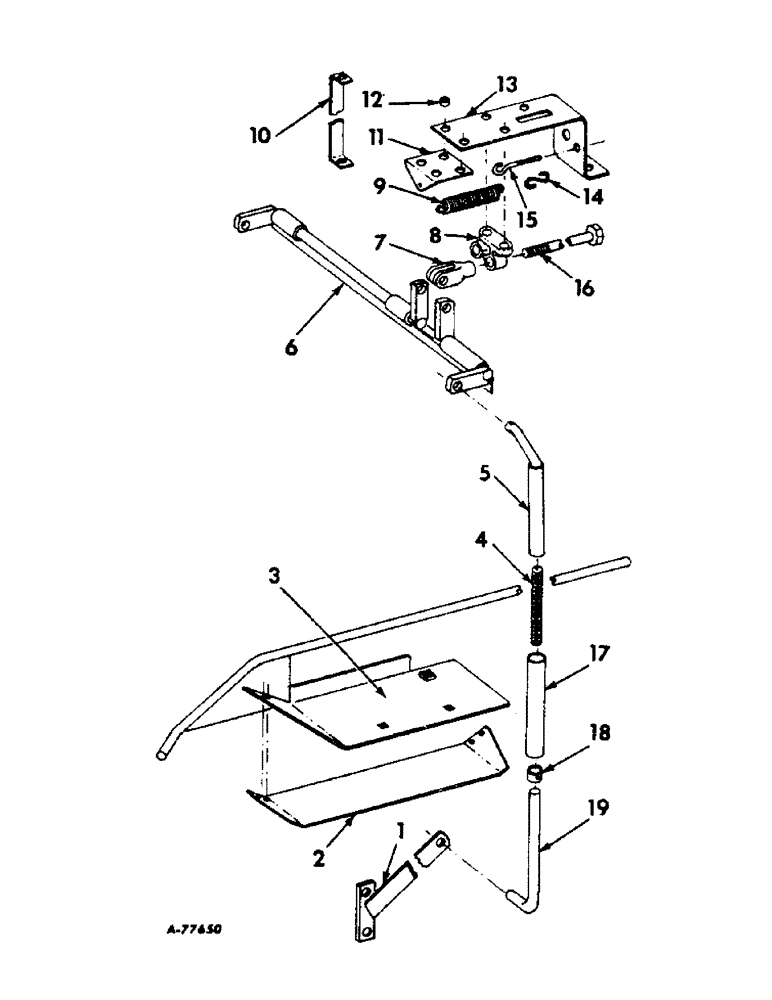 10
12
13
11
9
15
14
8
7
16
6
5
4
3
17
18
19
2
1
A-77650