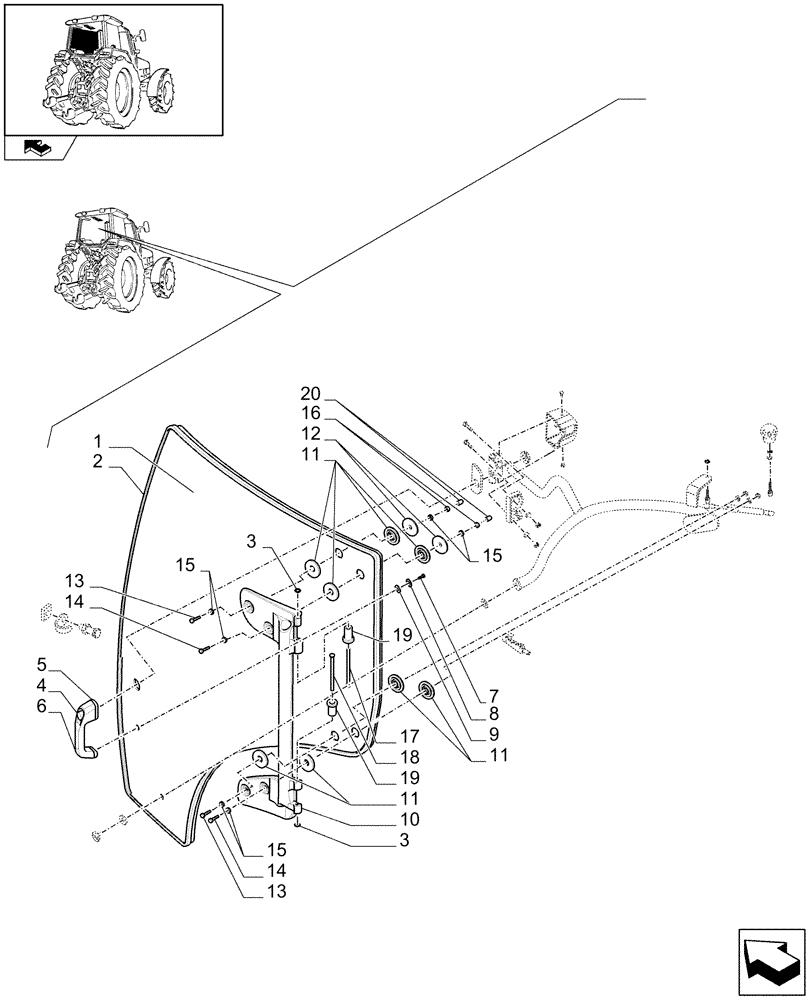 20
16
12
11
1
2
3
15
15
13
14
19
5
4
6
7
8
9
11
17
18
19
11
10
3
15
14
13