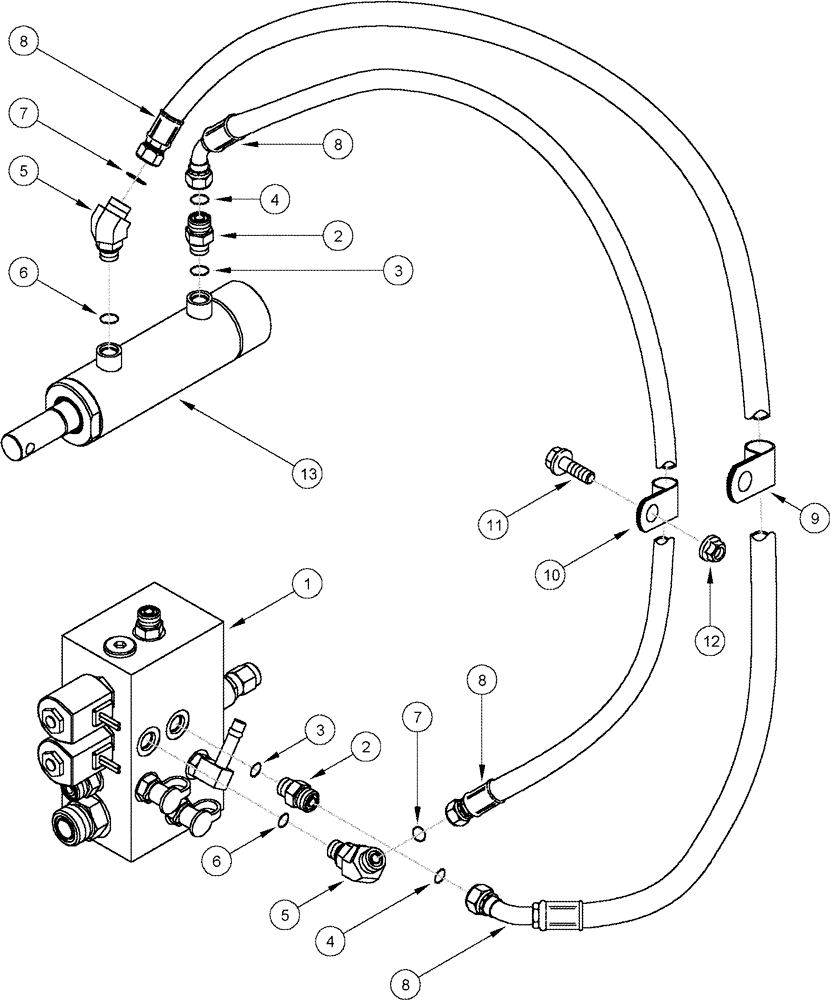 8
7
5
6
8
4
2
3
13
11
10
9
12
1
3
2
7
8
6
5
4
8