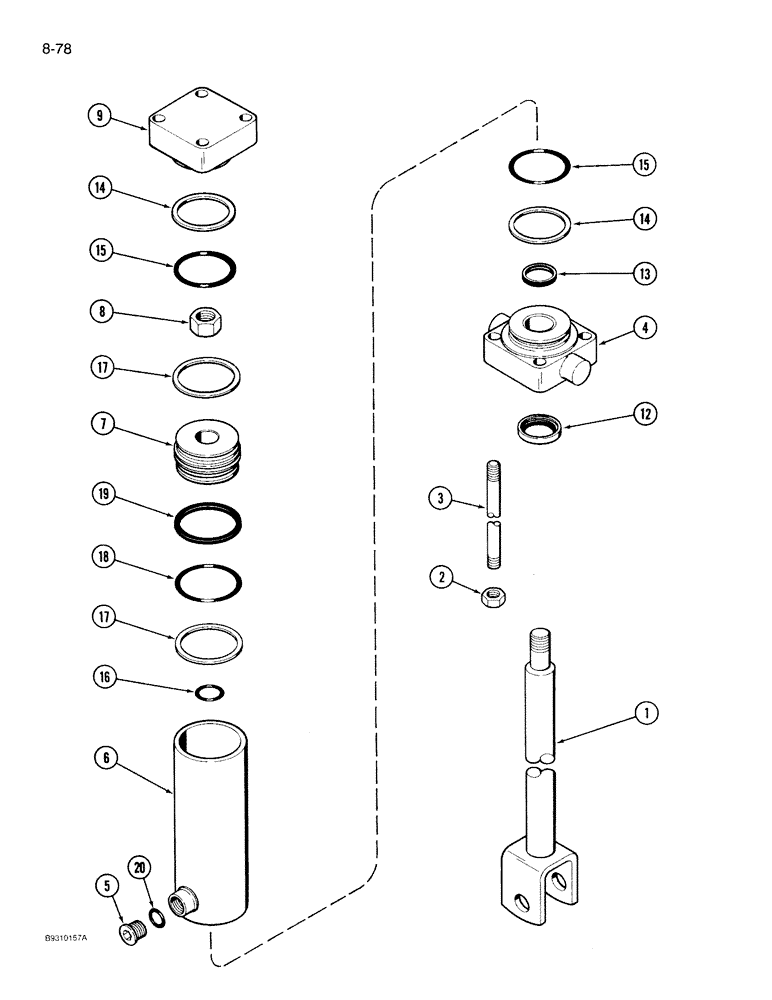 8-78

9
14
15
8
17
7
19
18
17
16
6
5
20

15
14
13
4
12
3
2
1

B9310157A