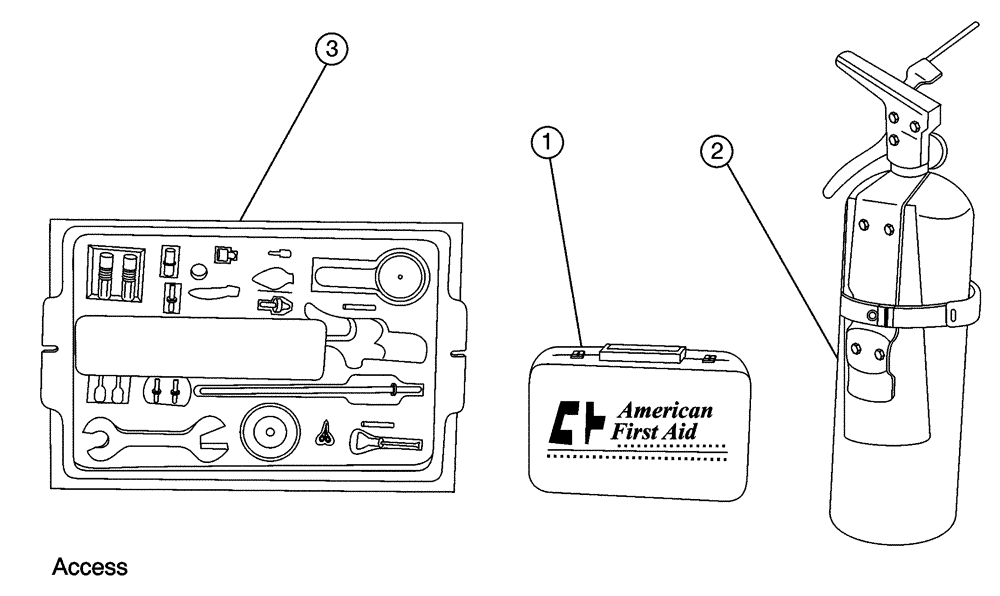 3

1

2

American First Aid

Access