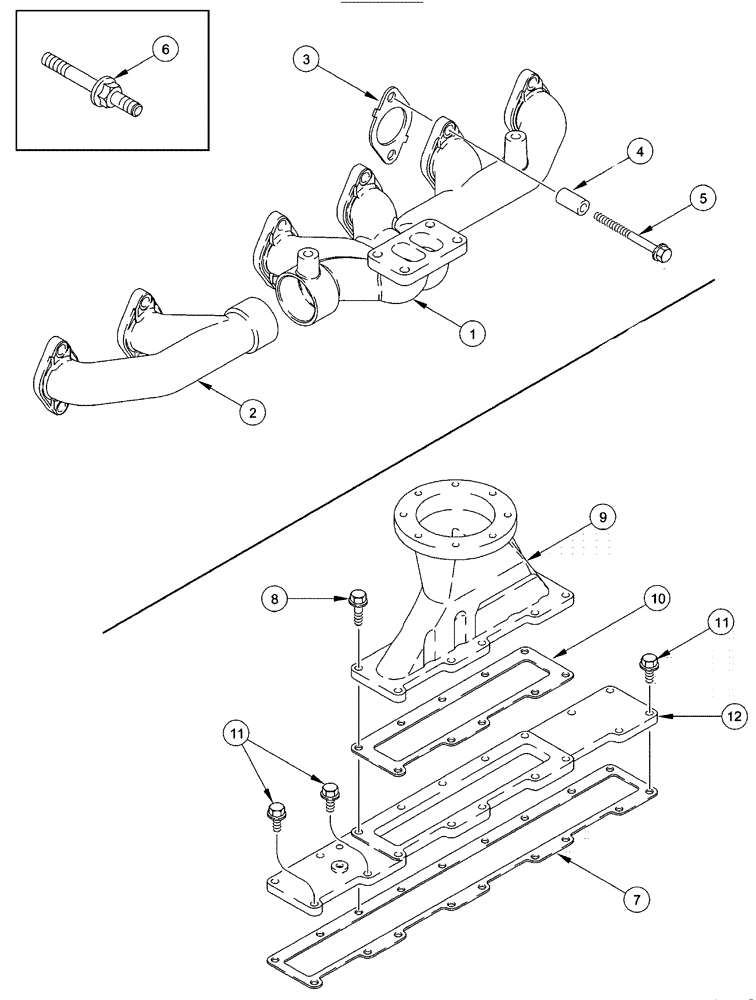 6
3
4
5
1
2
9
8
10
11
12
11
7