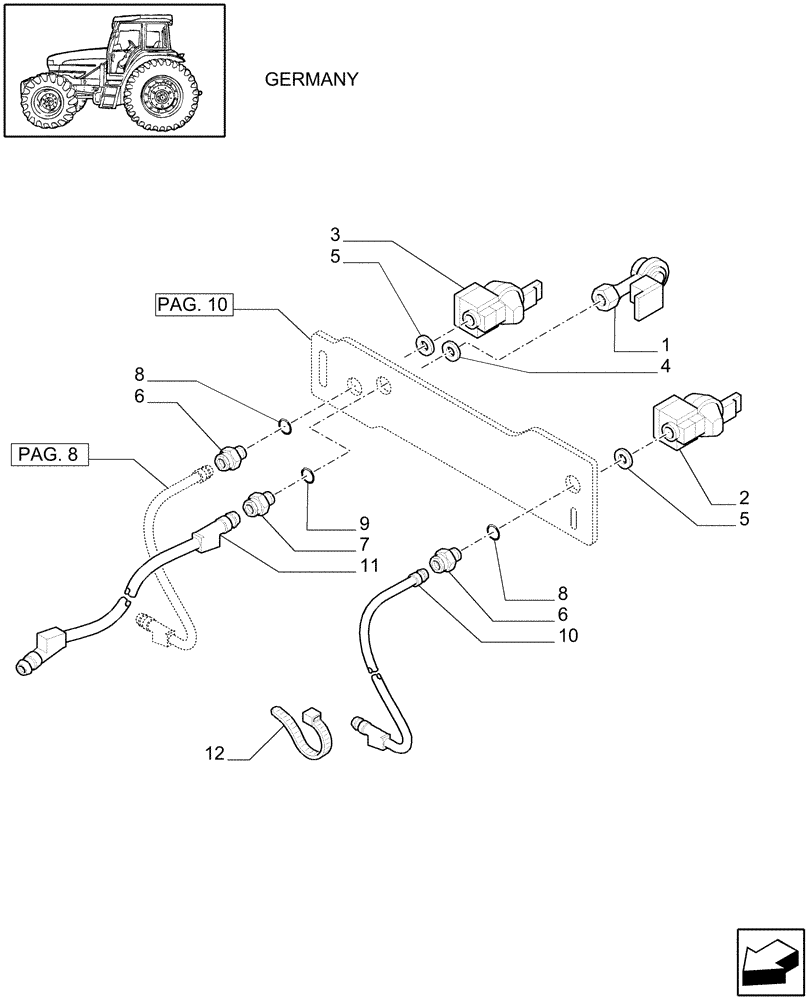 GERMANY

3
5
PAG. 10
1
4
8
6
PAG. 8
2
5
9
7
11
8
6
10
12