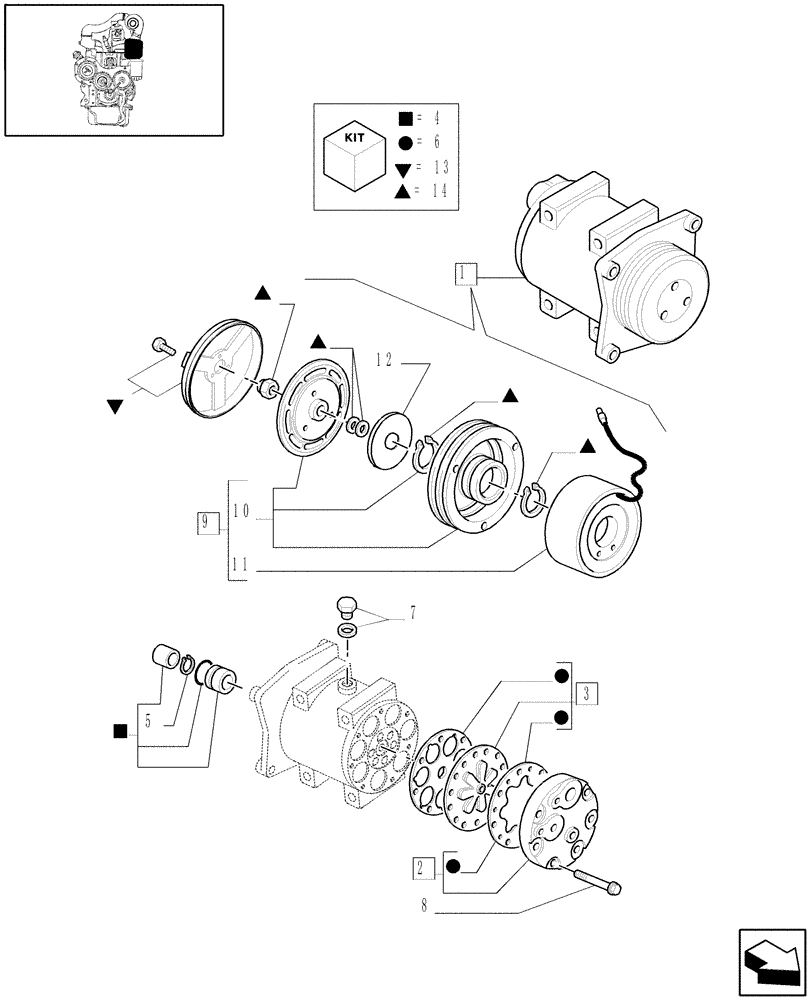 KIT
■ = 4
● = 6
▼ = 13
▲ = 14

1
12
9
10
11
7
5
3
2
8