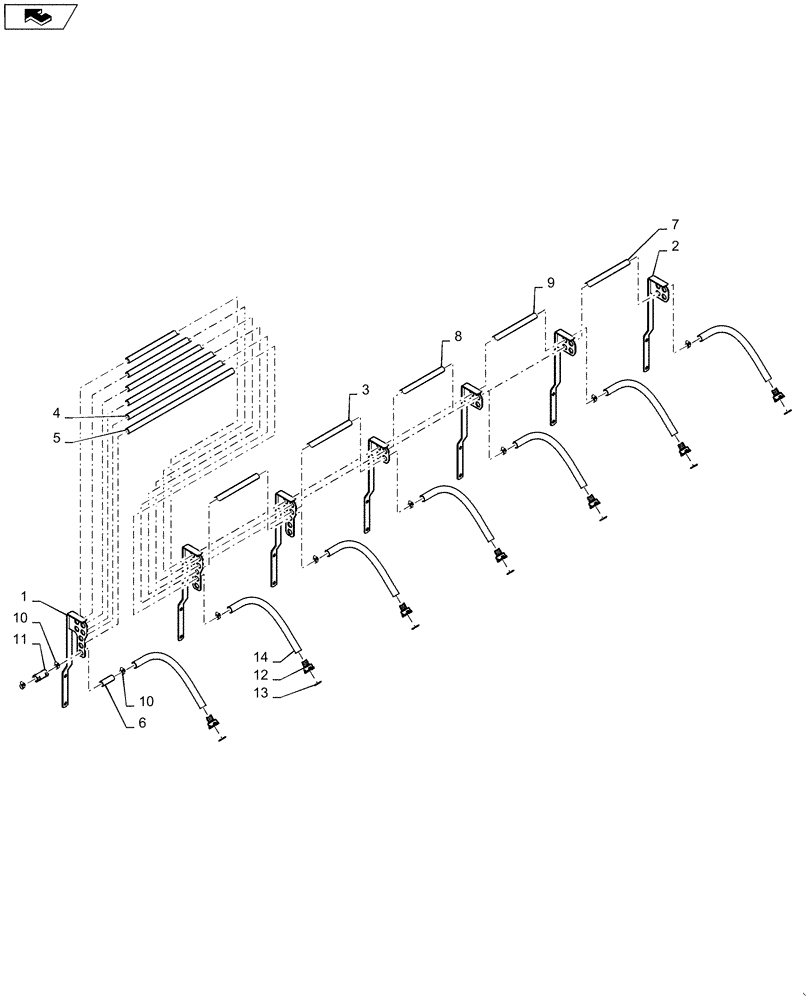 7
2
9
8
3
4
5
1
10
11
14
12
13
10
6