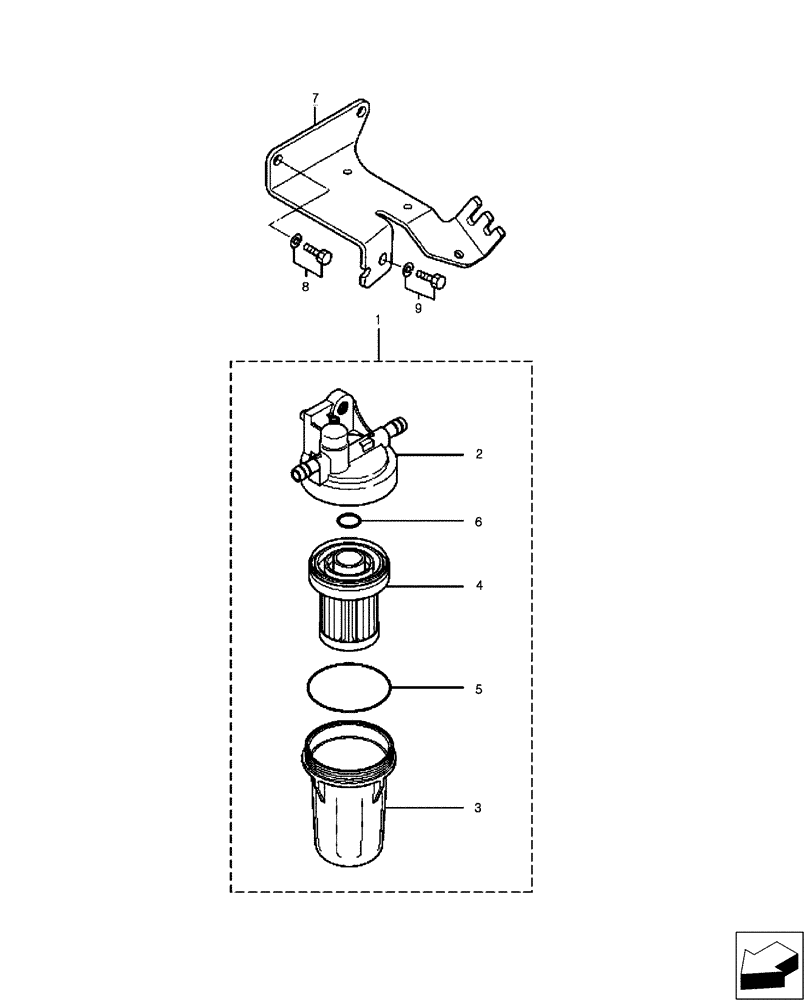 7
8
9
1
2
6
4
5
3