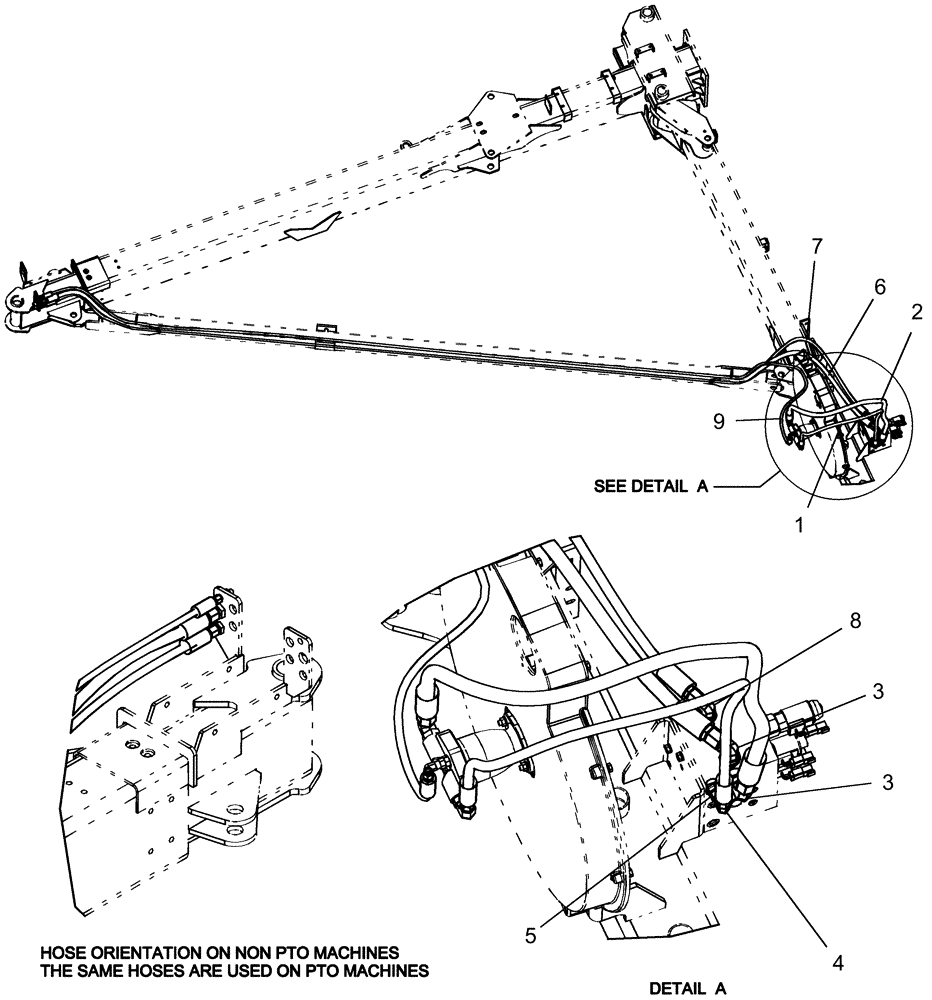 7
6
2
9
SEE DETAIL A
1

8
3
3
5
4

HOSE ORIENTATION ON NON PTO MACHINES
THE SAME HOSES ARE USED ON PTO MACHINES

DETAIL A