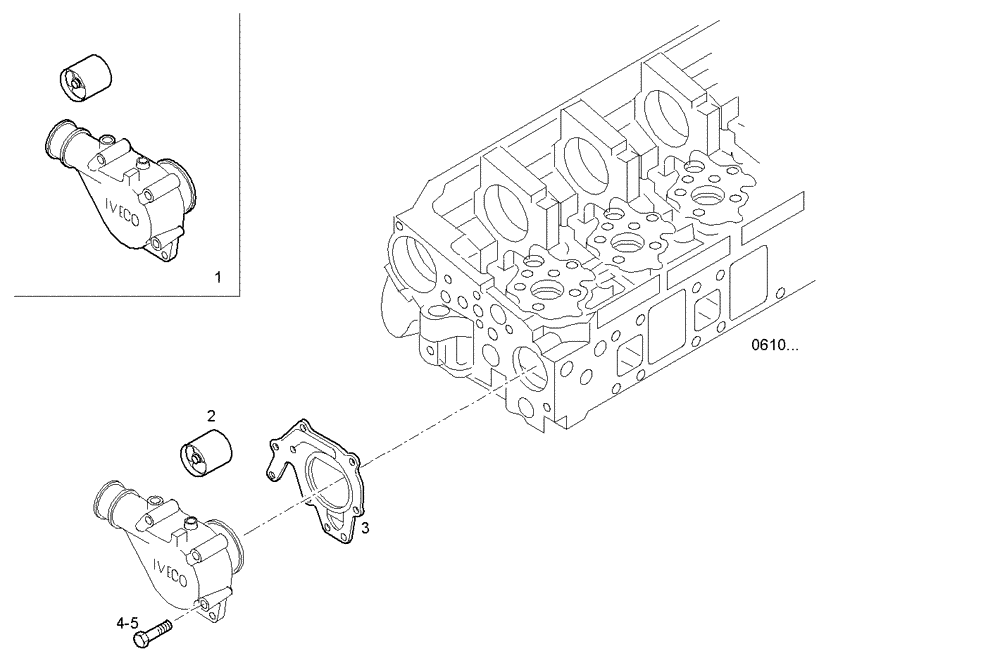 IVECO
1
0610...
2
3
IVECO
4-5