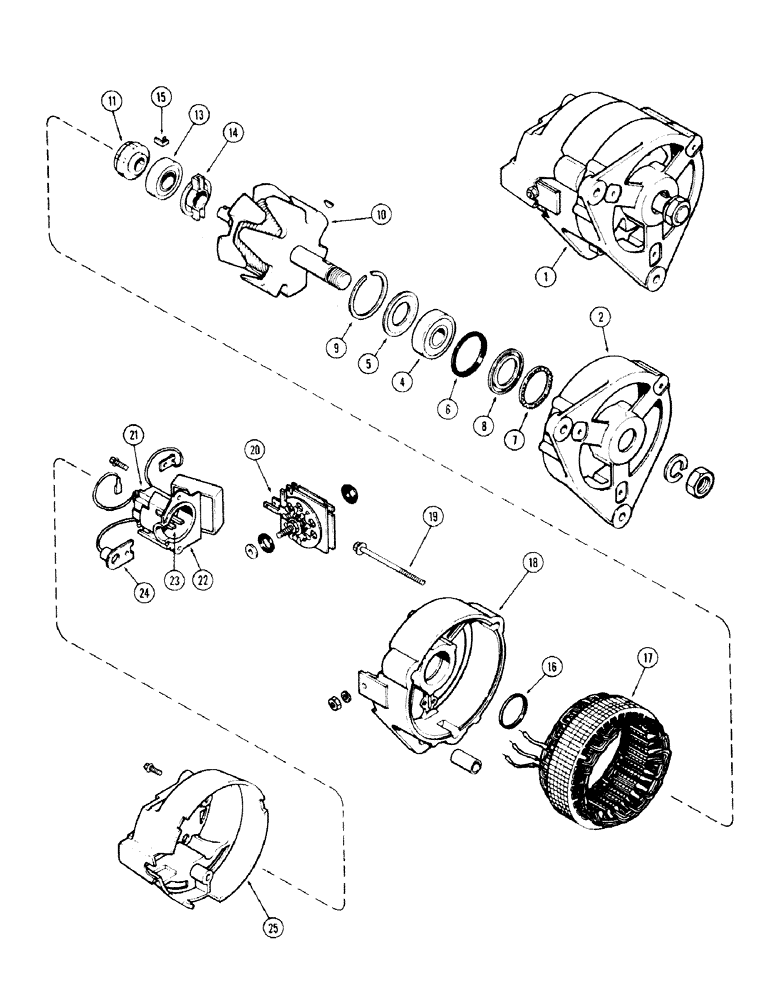 11
15
13
14
10
1
9
5
4
6
8
7
2
21
20
19
24
23
22
18
16
17
25