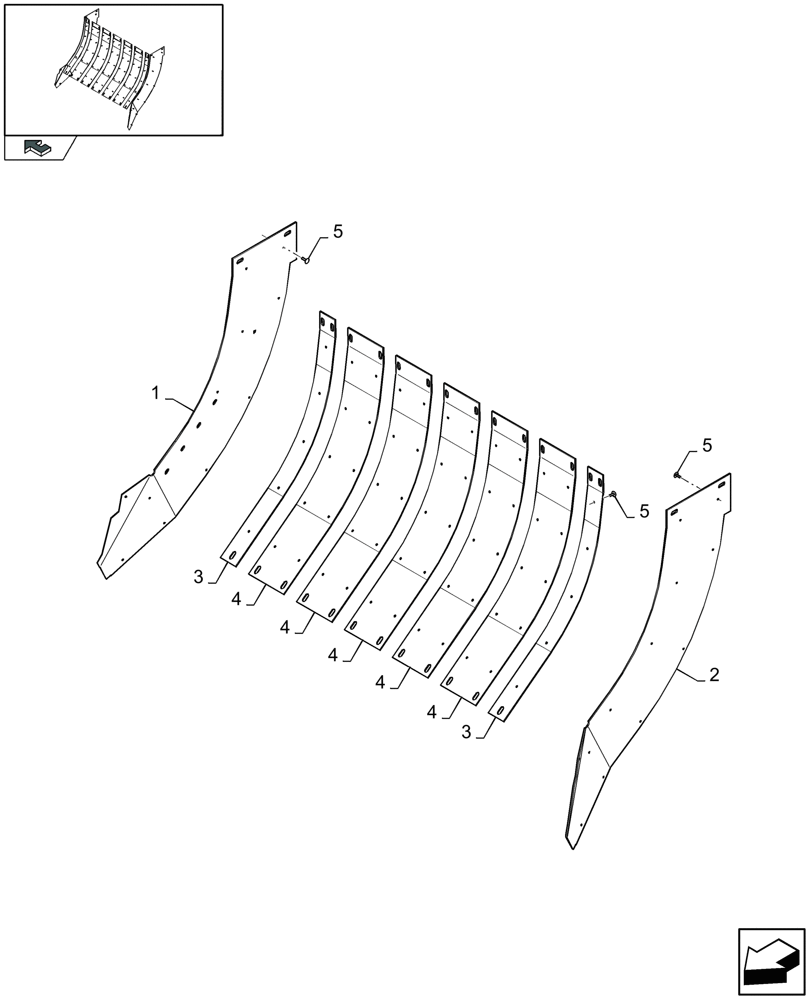 5
1
5
5
3
4
4
4
4
4
3
2